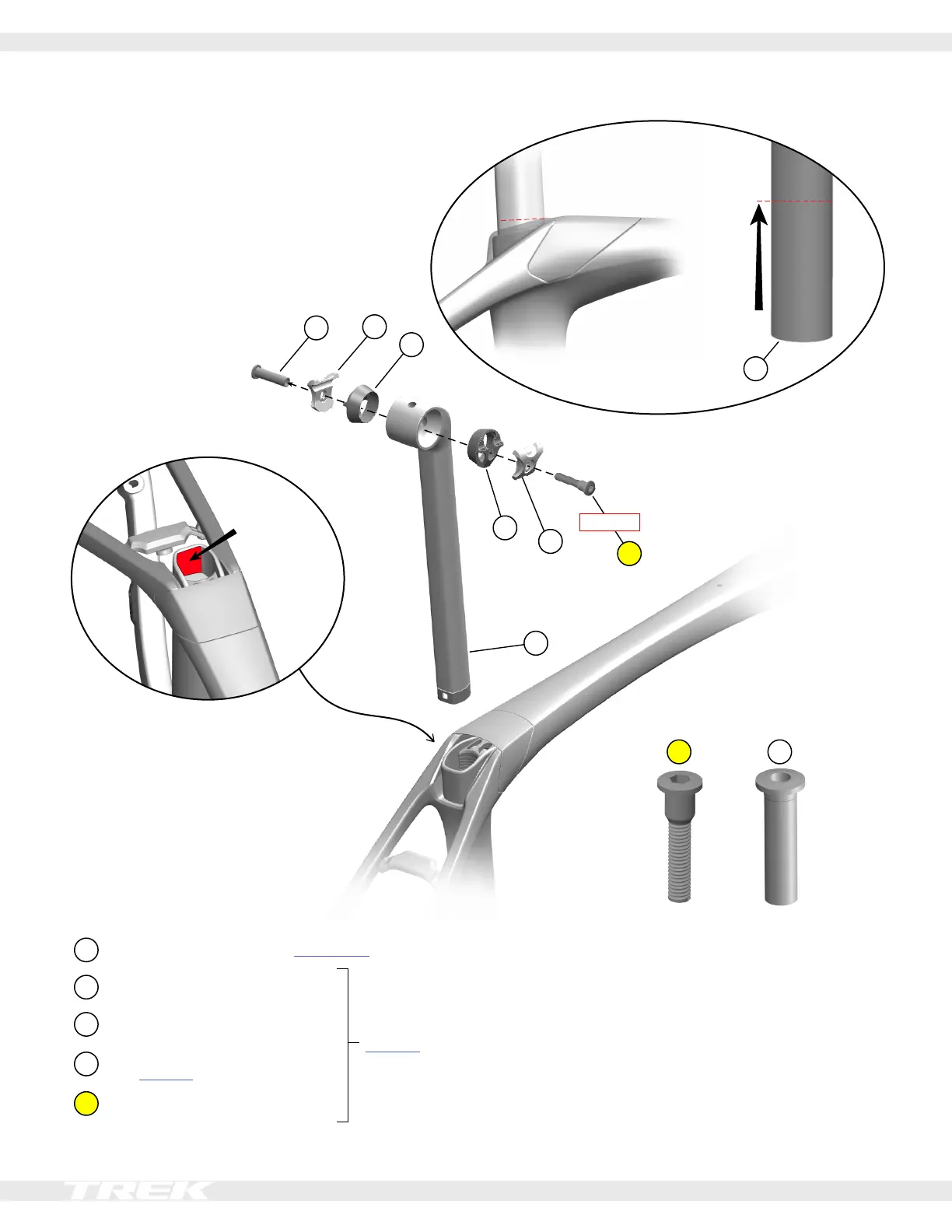 TREK