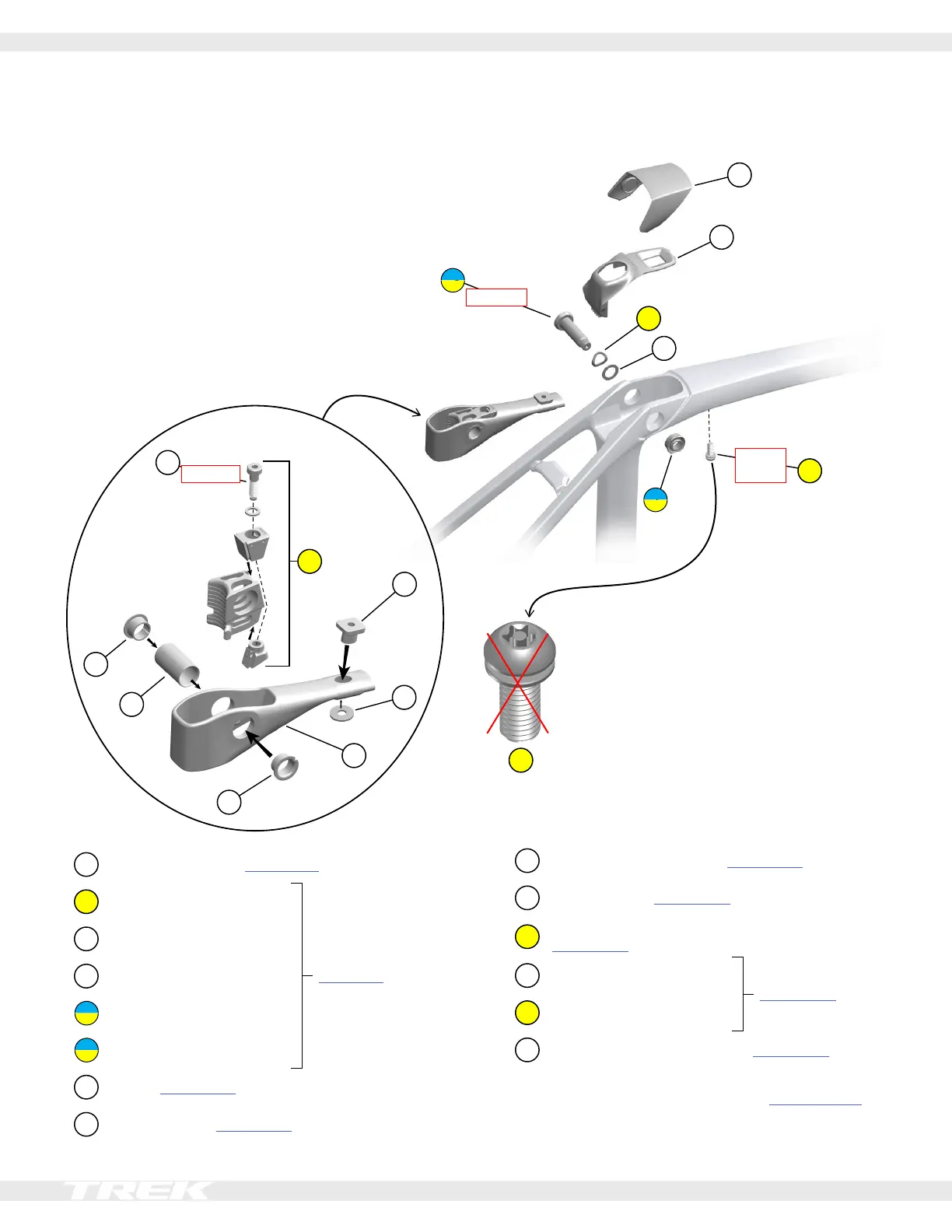 TREK