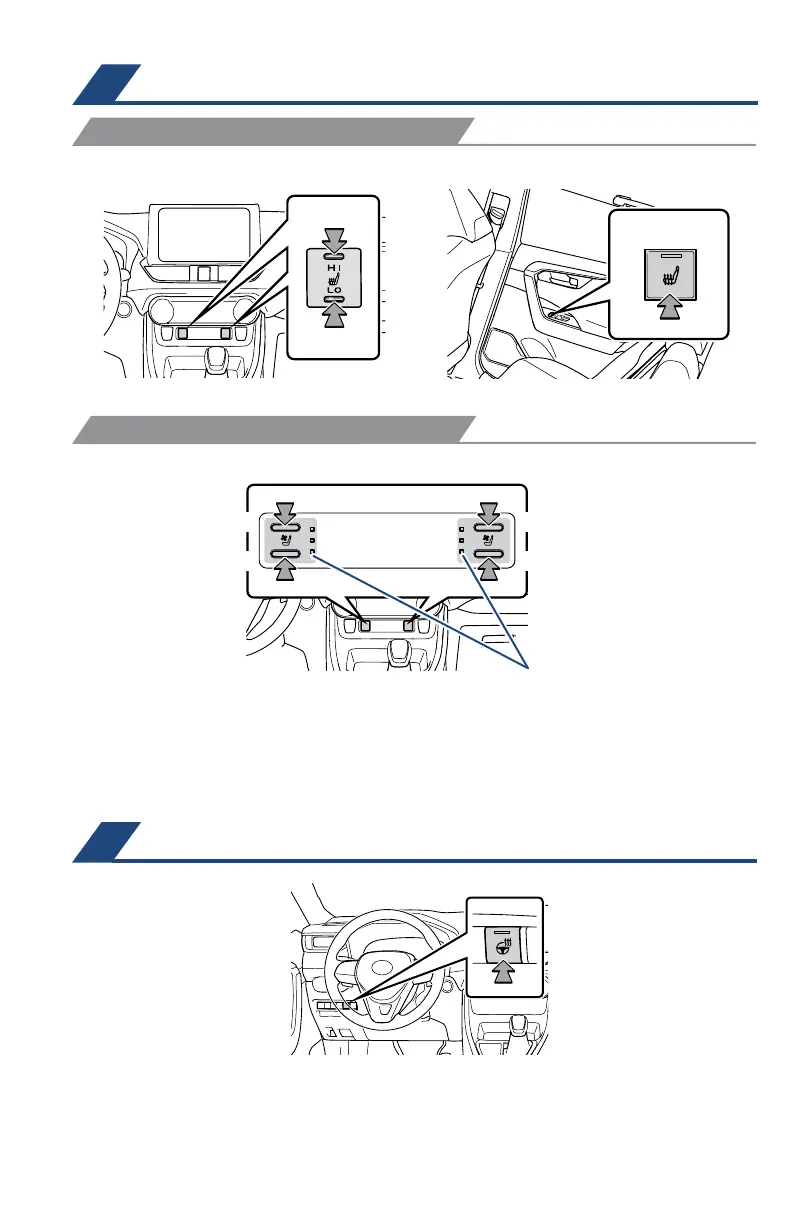 HI

LO