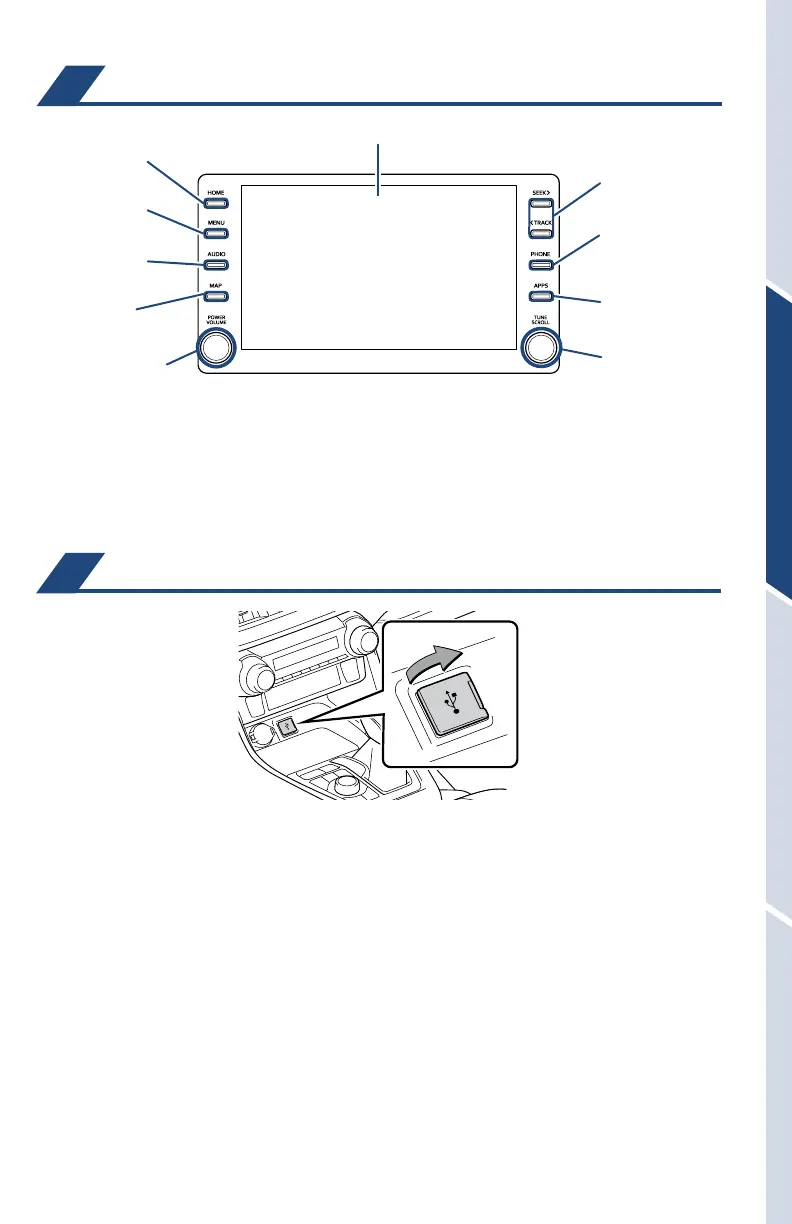 HOME
MENU
AUDIO
MAP
POWER VOLUME
SEEK>
<TRACK
PHONE
APPS
TUNE SCROLL