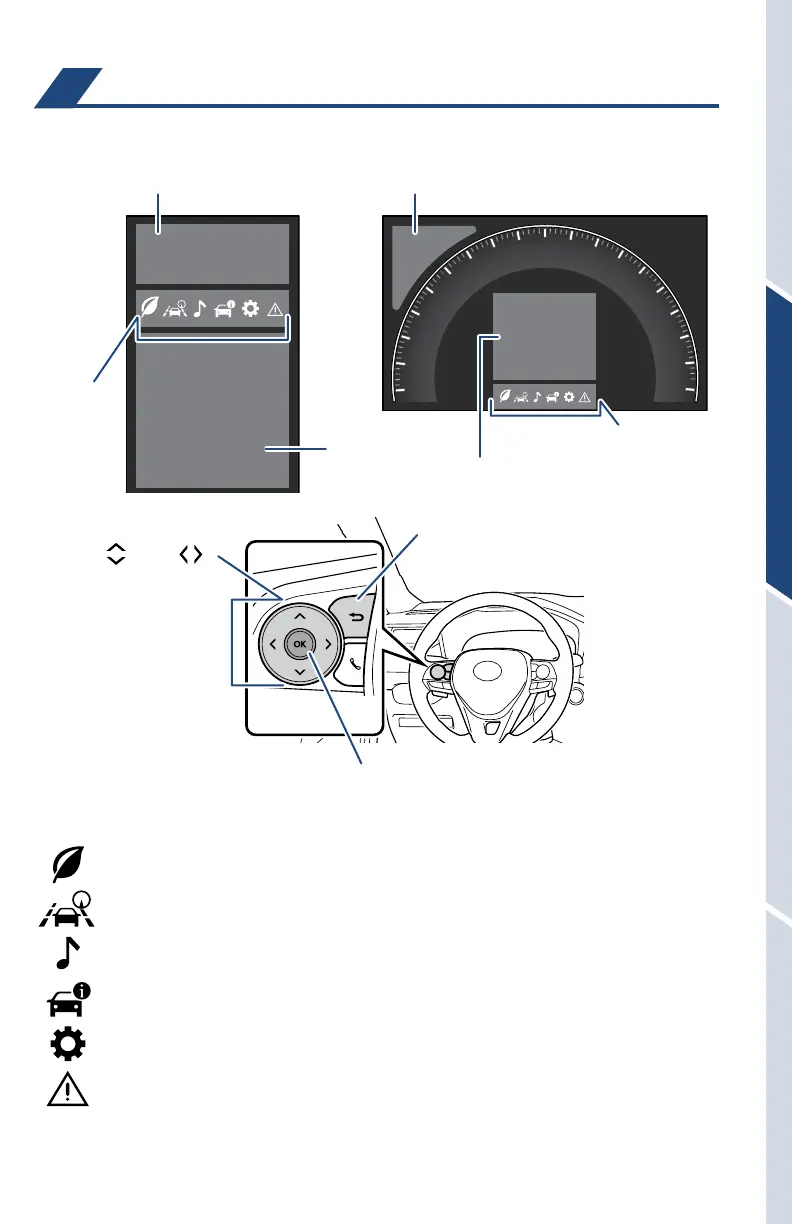 OK