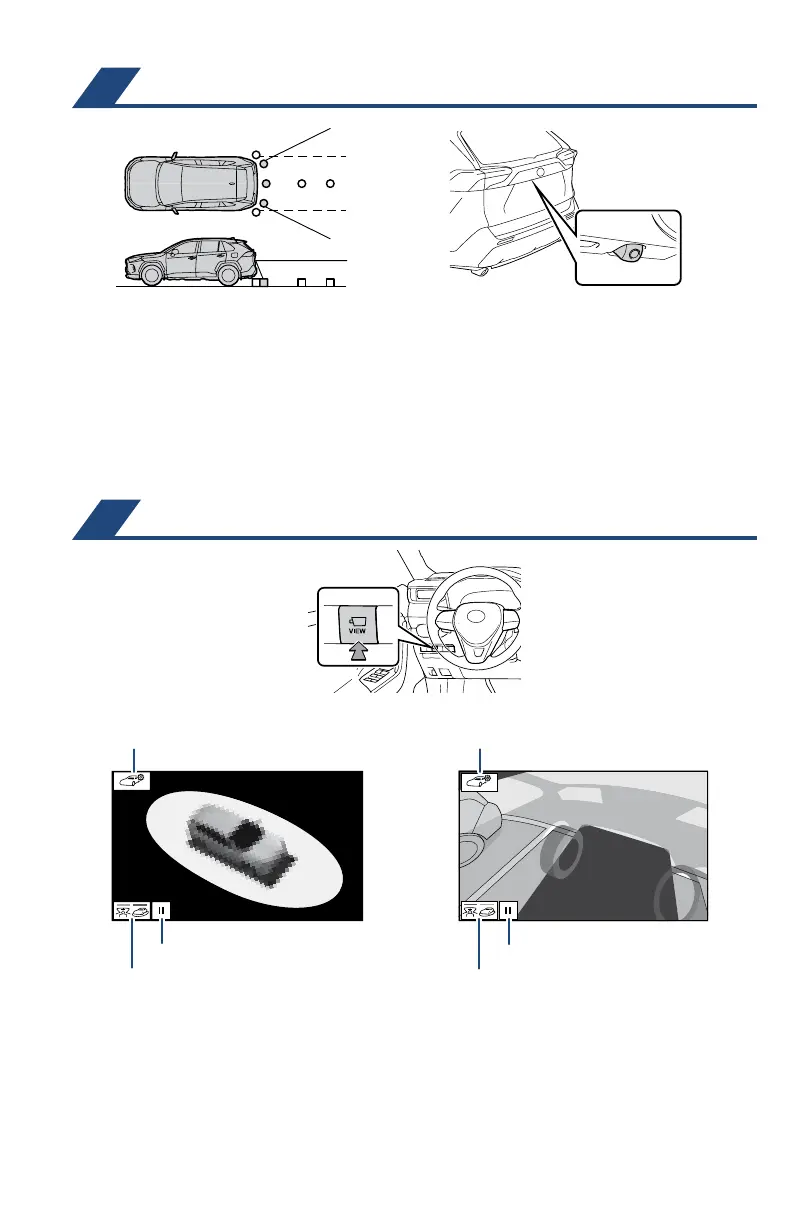 VIEW