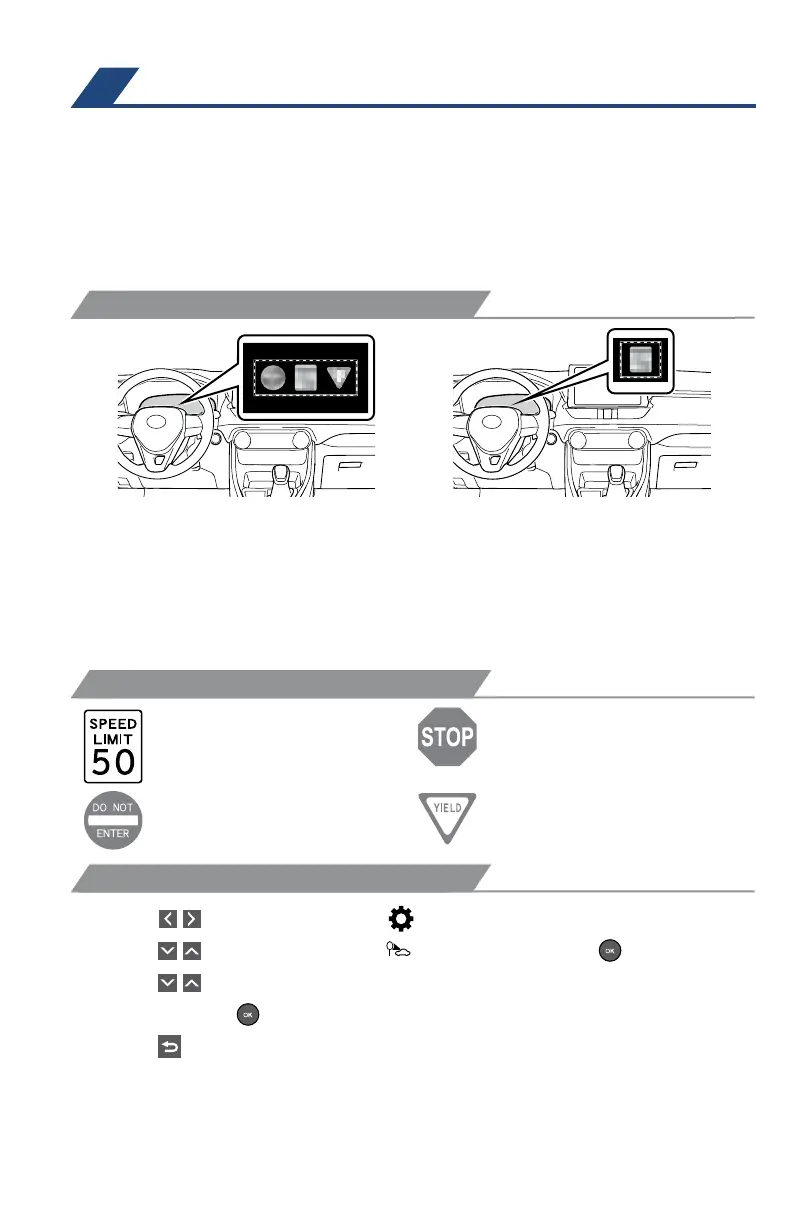 SPEED
LIMIT
50

STOP

DO NOT
ENTER

YIELD

OK

OK