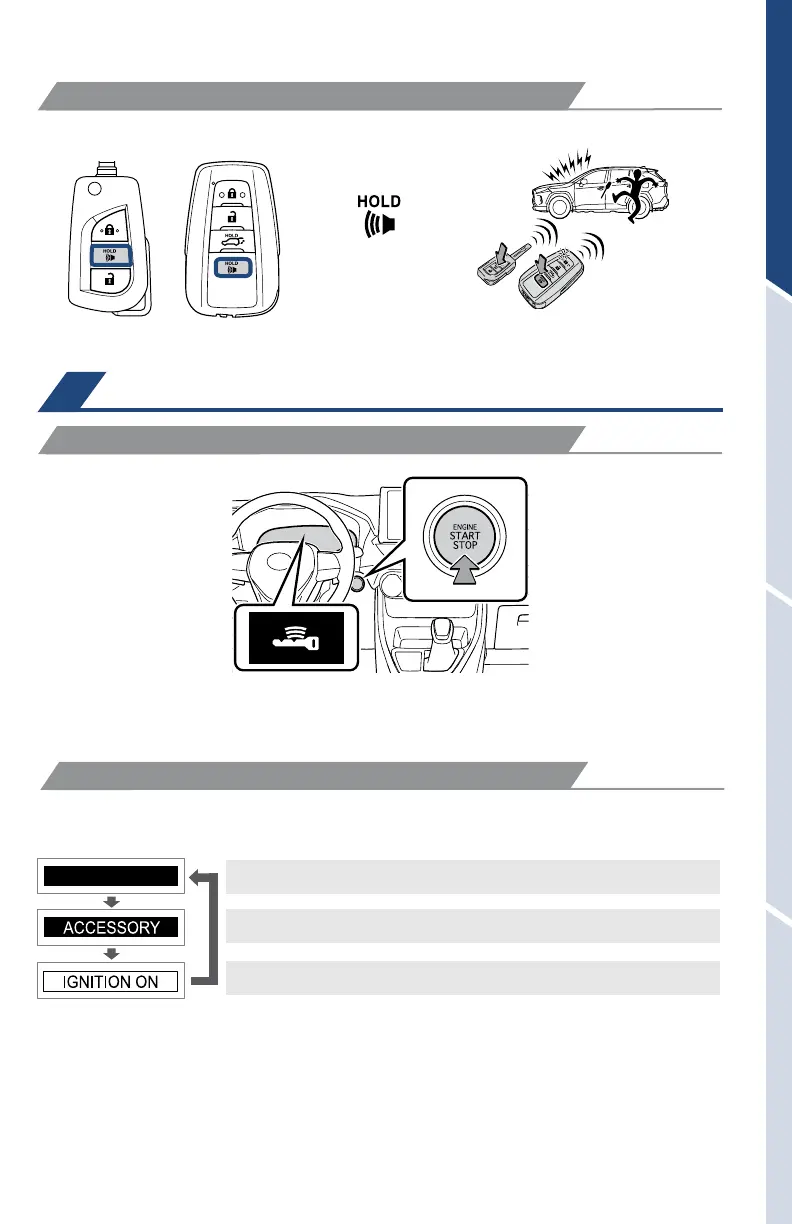 HOLD

HOLD

HOLD

ENGINE
START
STOP

ACCESSORY

IGNITION ON