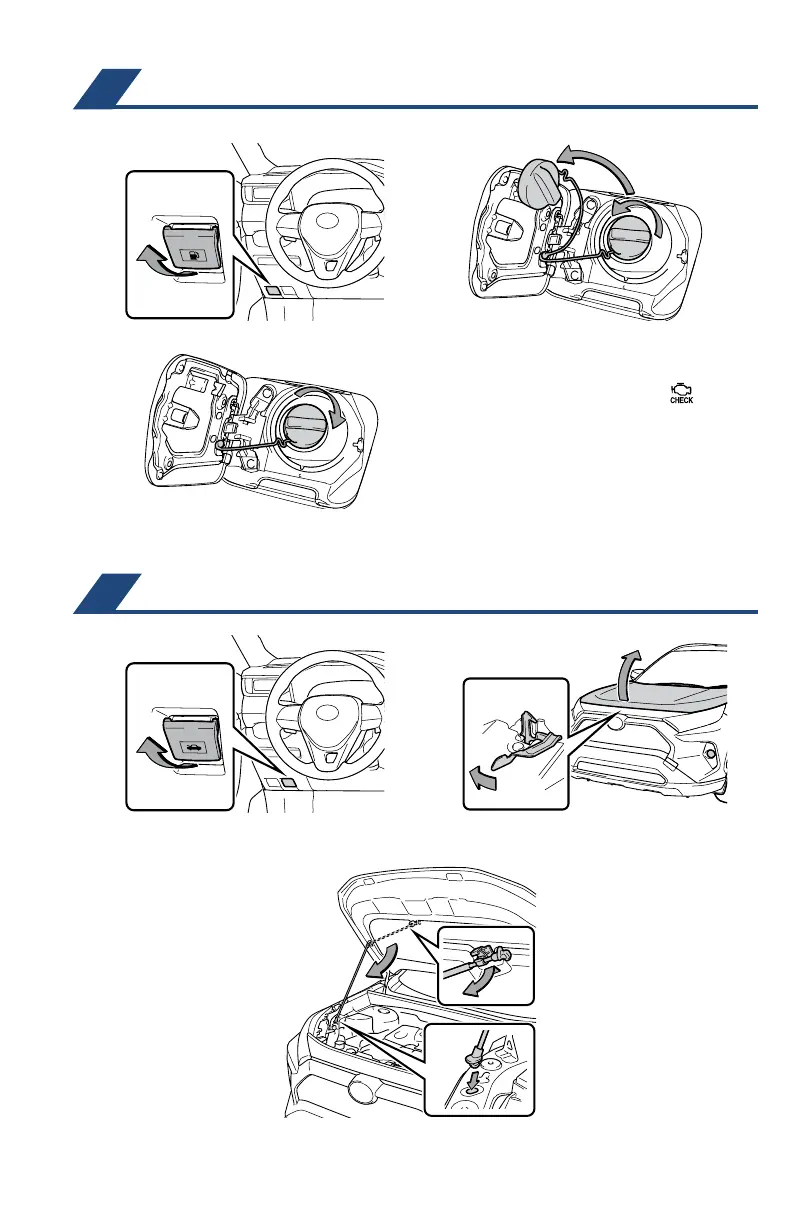 CHECK