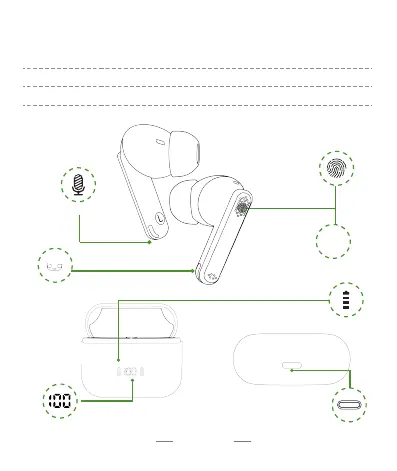 100