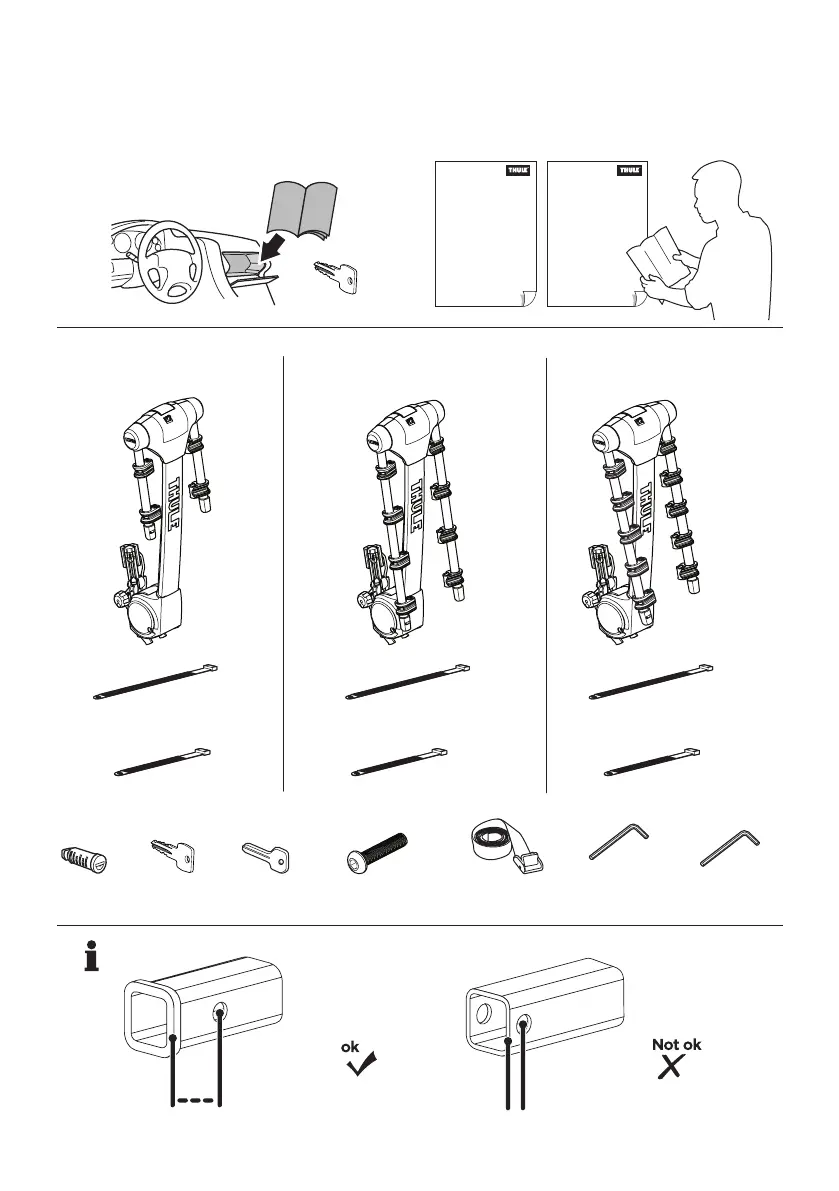 THULE

THULE

THULE

THULE

THULE

ok

Not ok