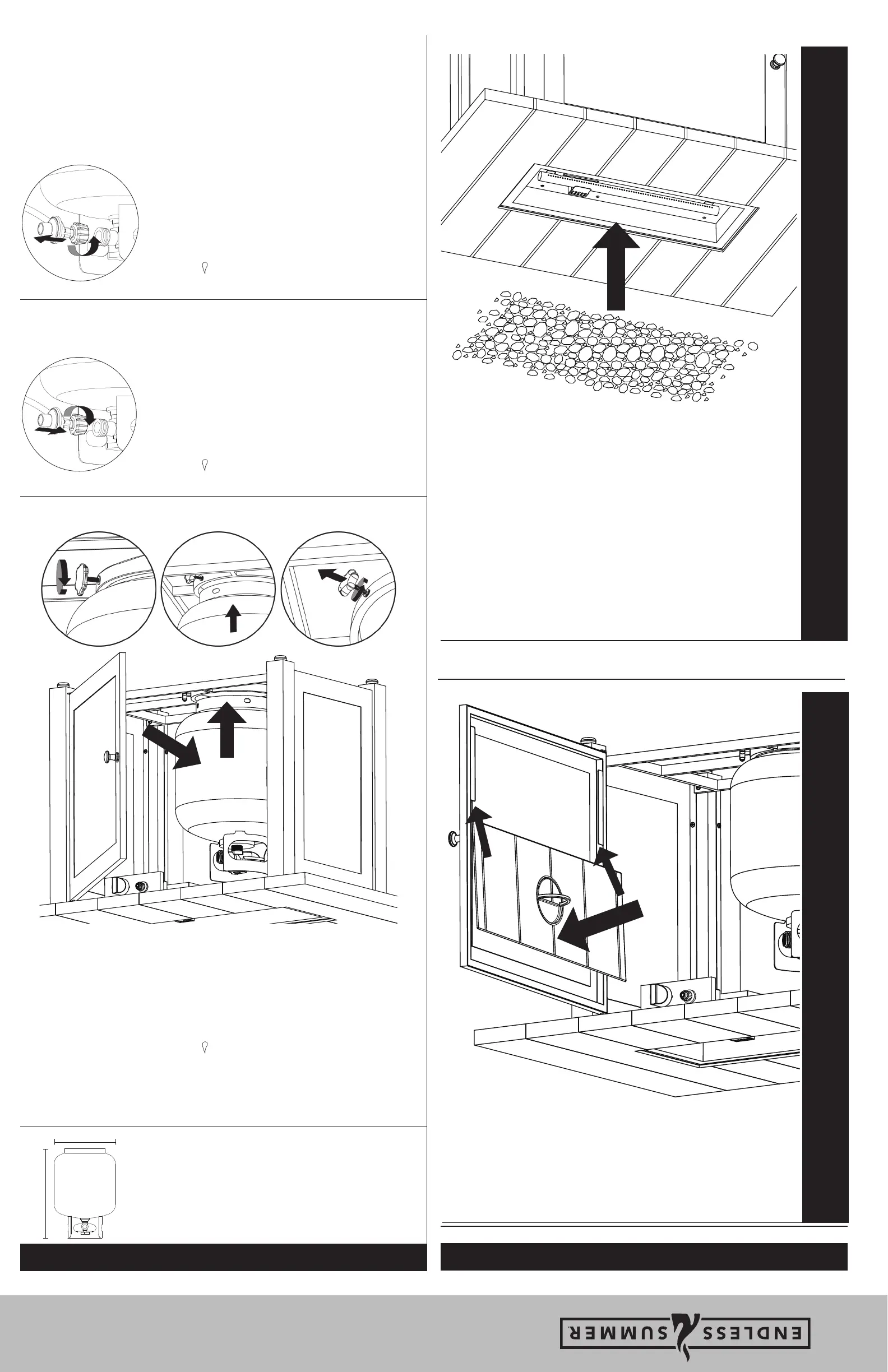 ENDLESS SUMMER