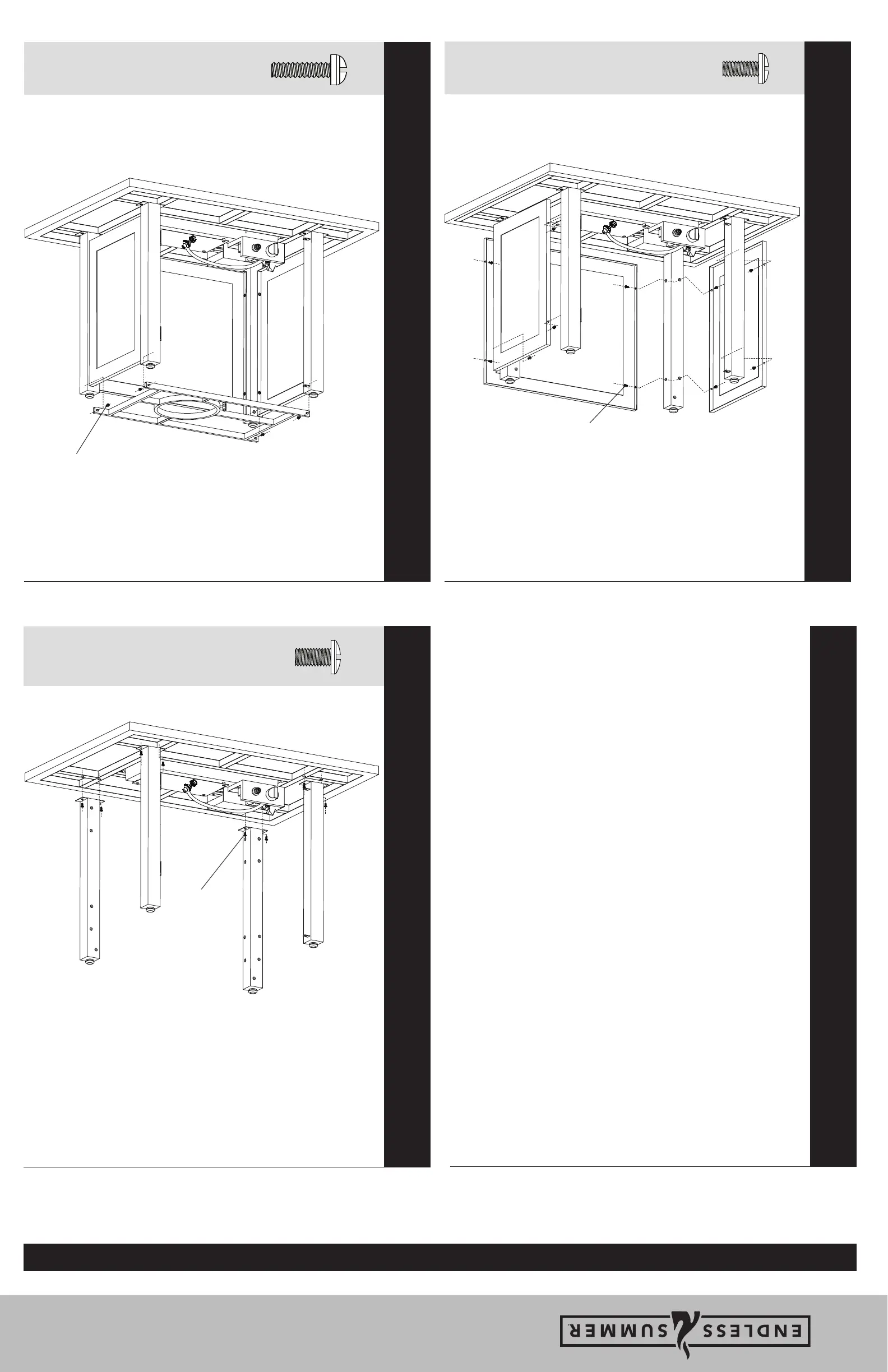 ENDLESS SUMMER