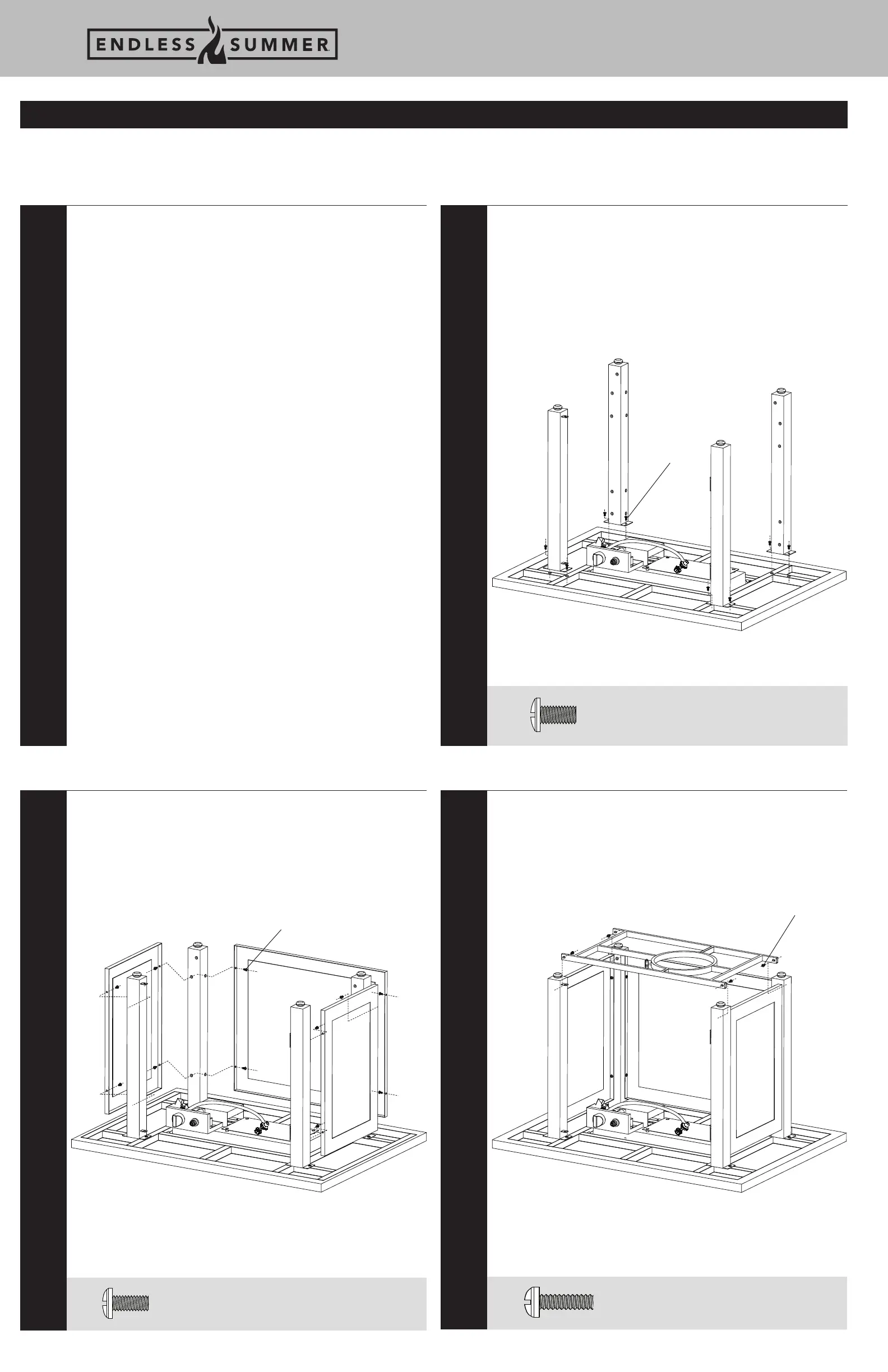 ENDLESS SUMMER