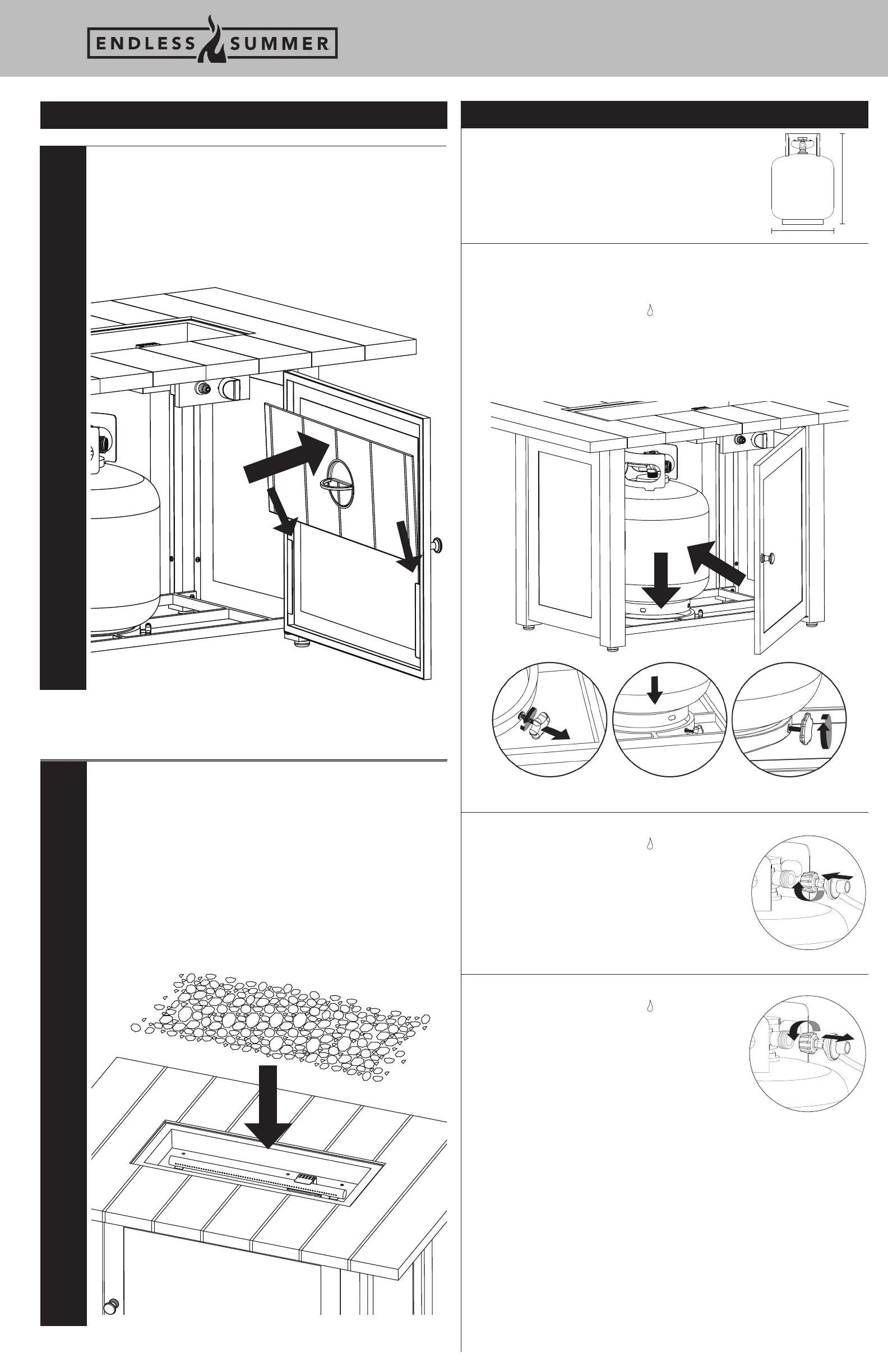 ENDLESS SUMMER