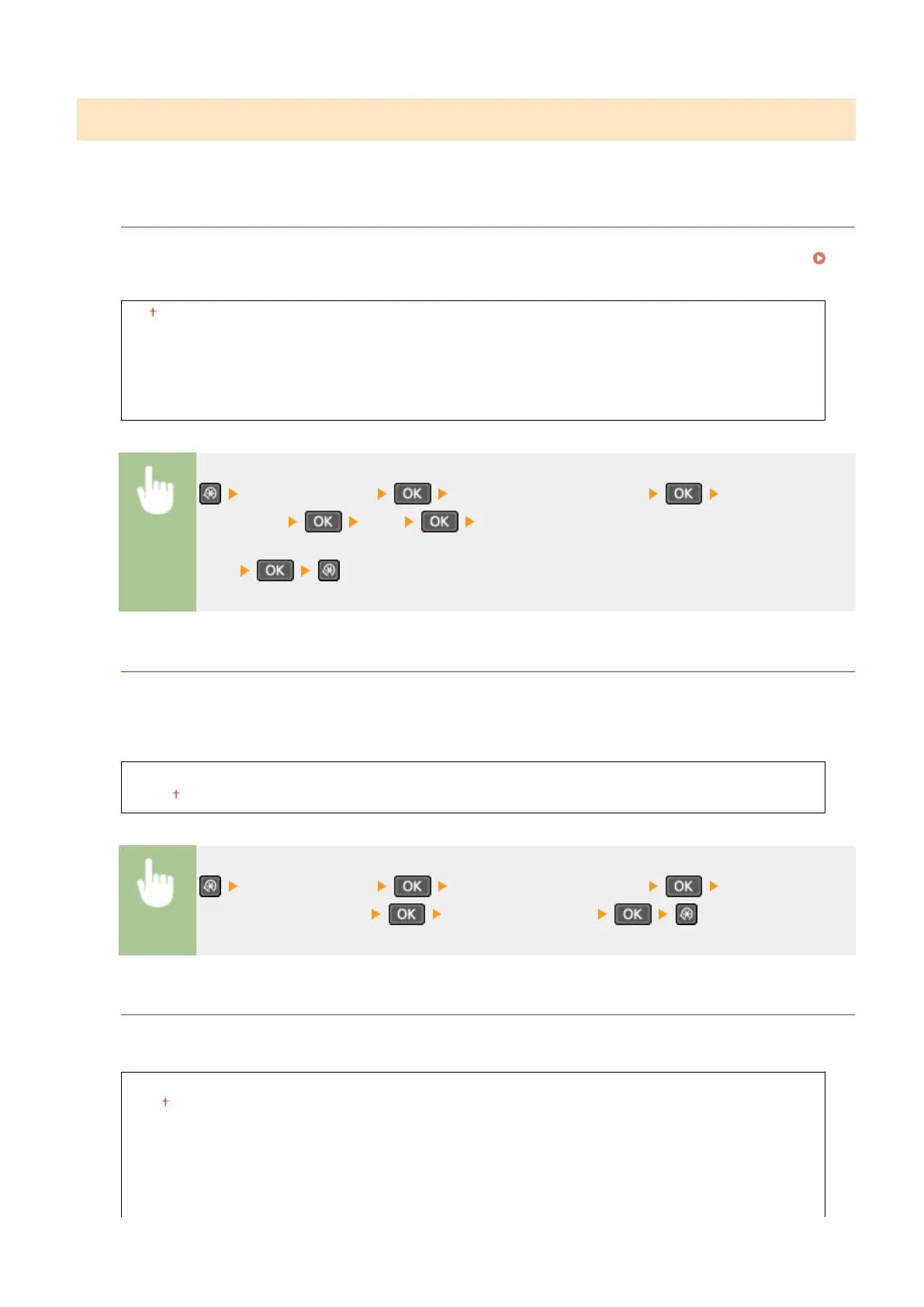 † OK OK OK OK OK

†

OK OK OK OK

†