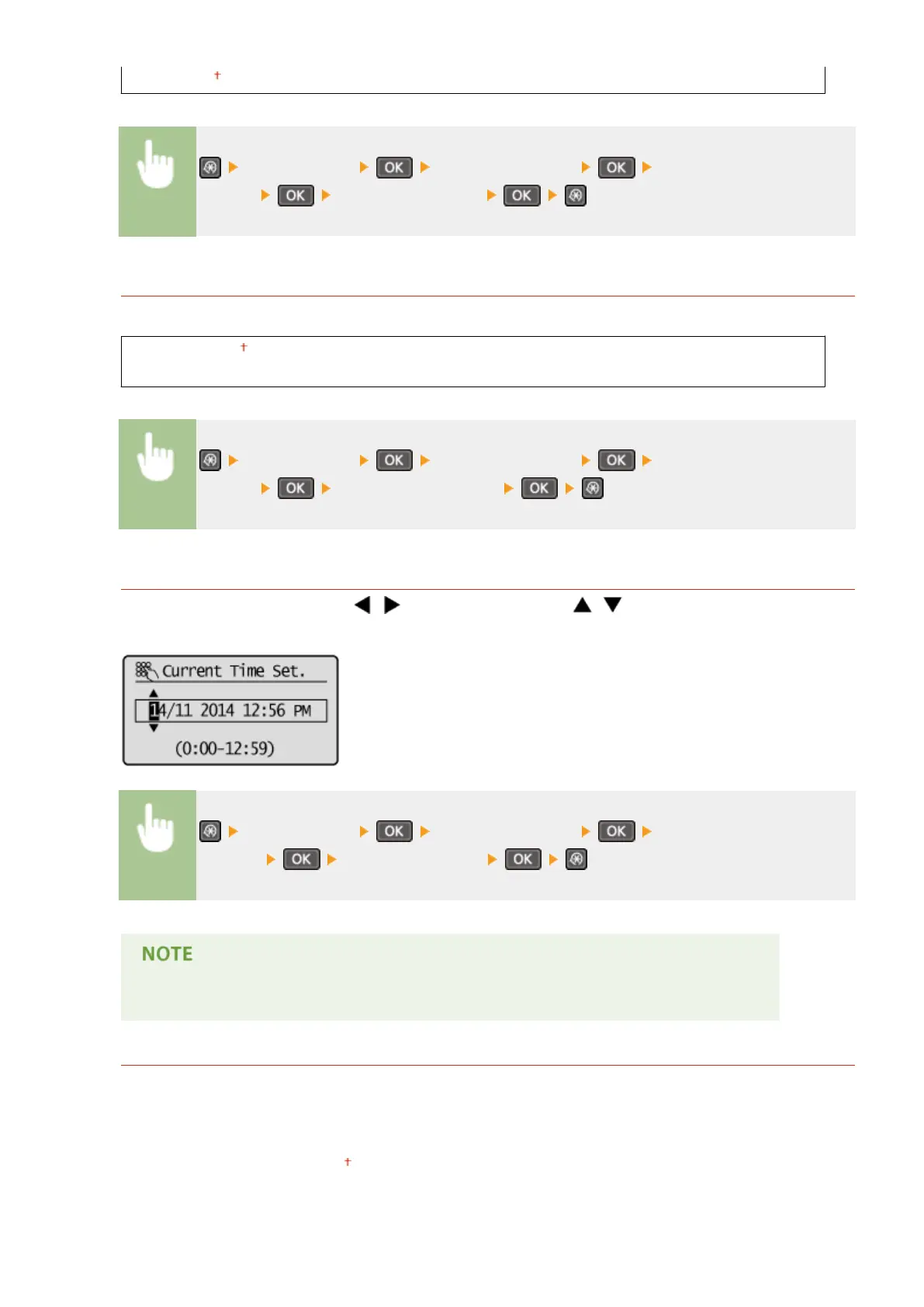 †

OK OK
OK OK

†

OK OK
OK OK

Current Time Set.
14/11 2014 12:56 PM
(0:00-12:59)

OK OK
OK OK

NOTE

†