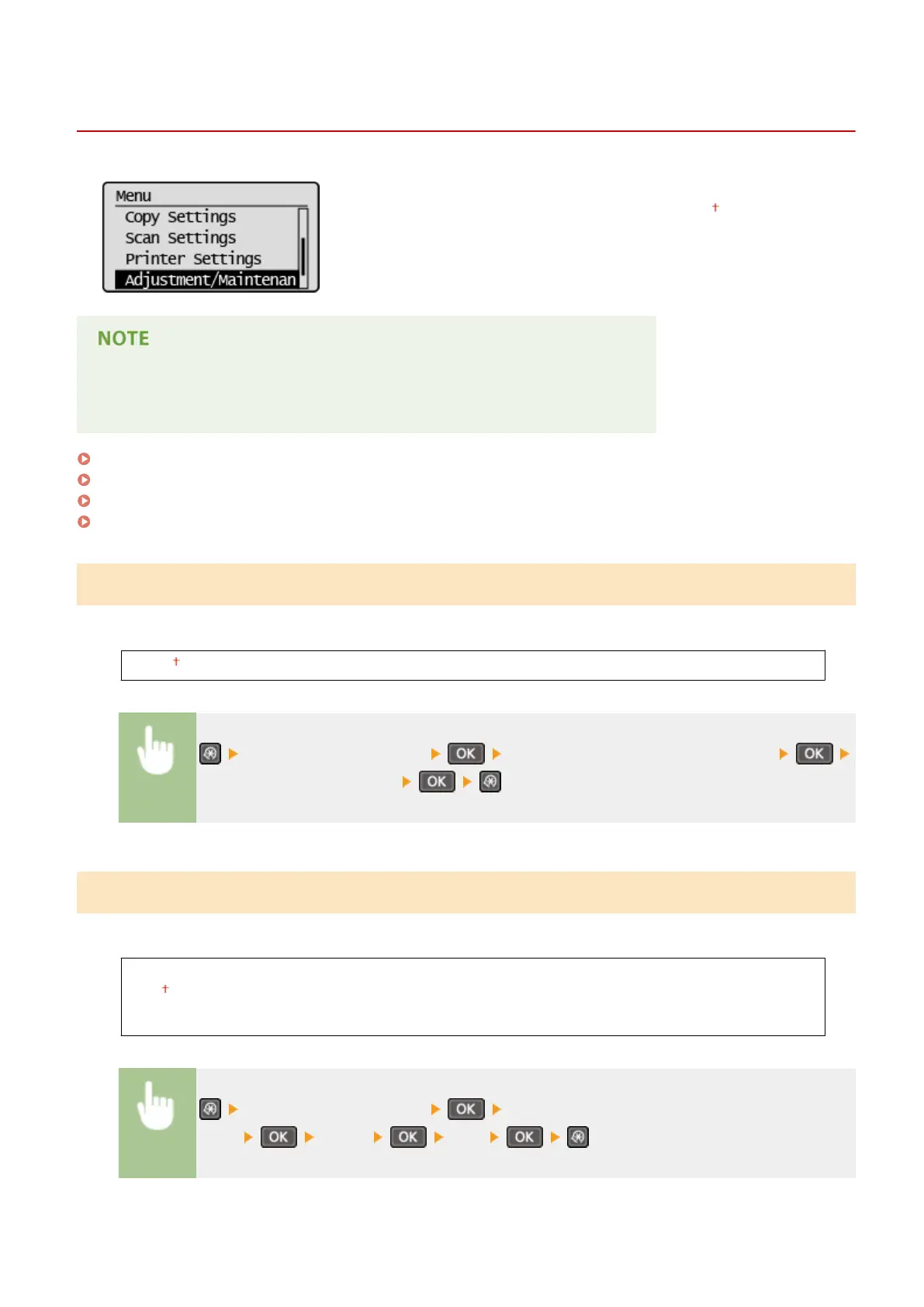 Menu
Copy Settings
Scan Settings
Printer Settings
Adjustment/Maintenan

†

NOTE

†

OK OK
OK

†

OK
OK OK OK