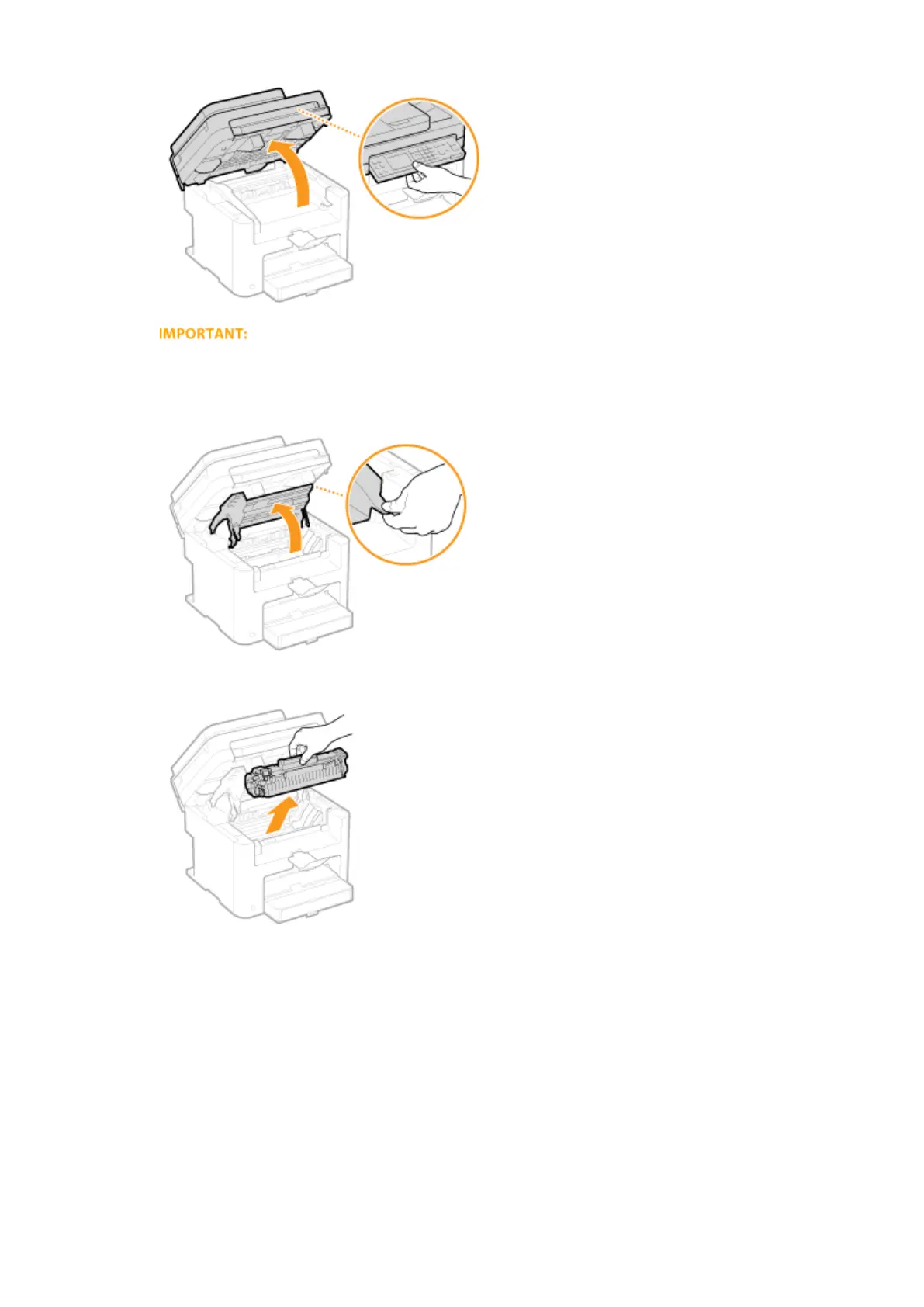 IMPORTANT: