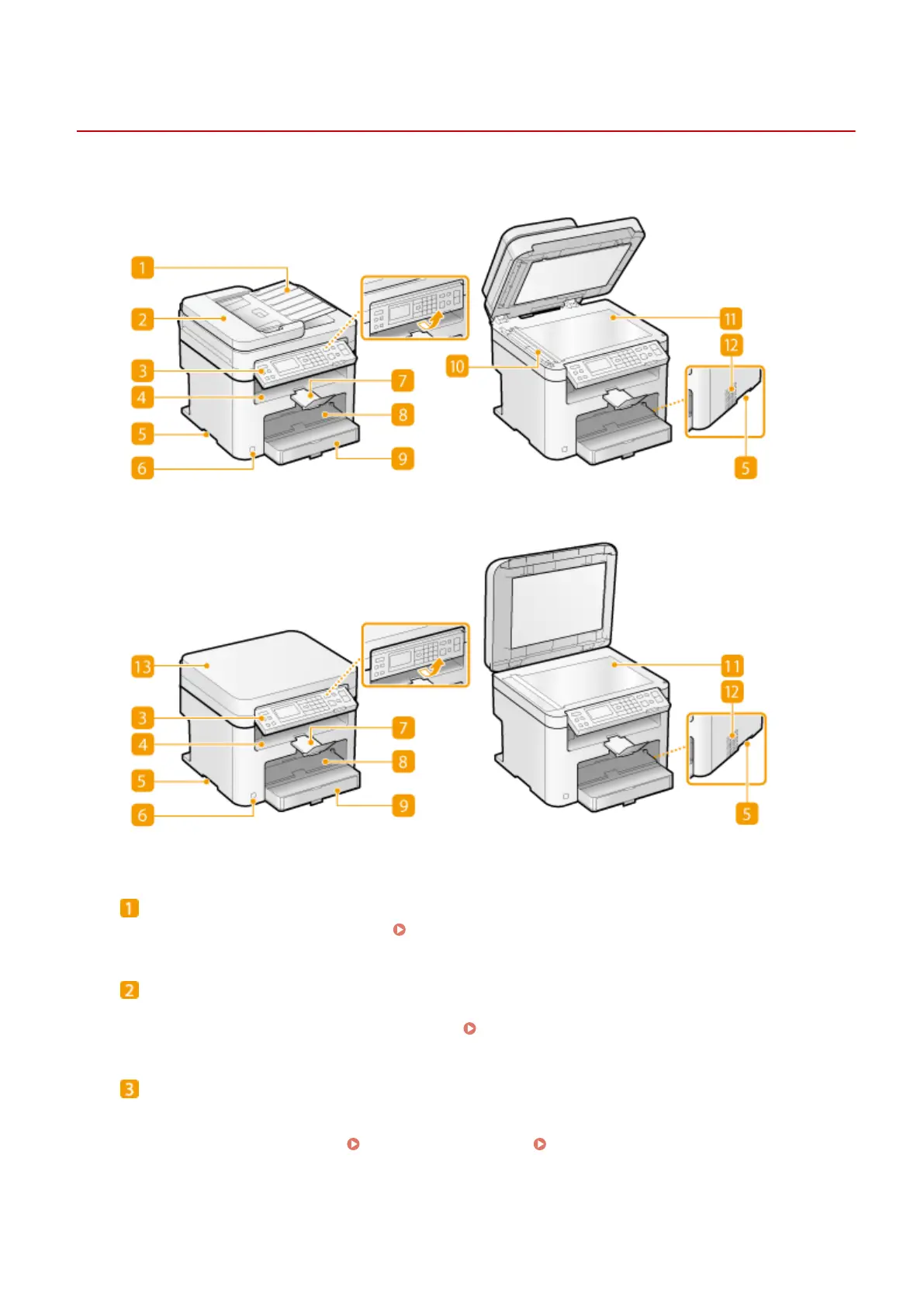 1

2

3

4

5

6

7

8

9

10

11

12

5

13

3

4

5

6

7

8

9

11

12

5

1

2

3