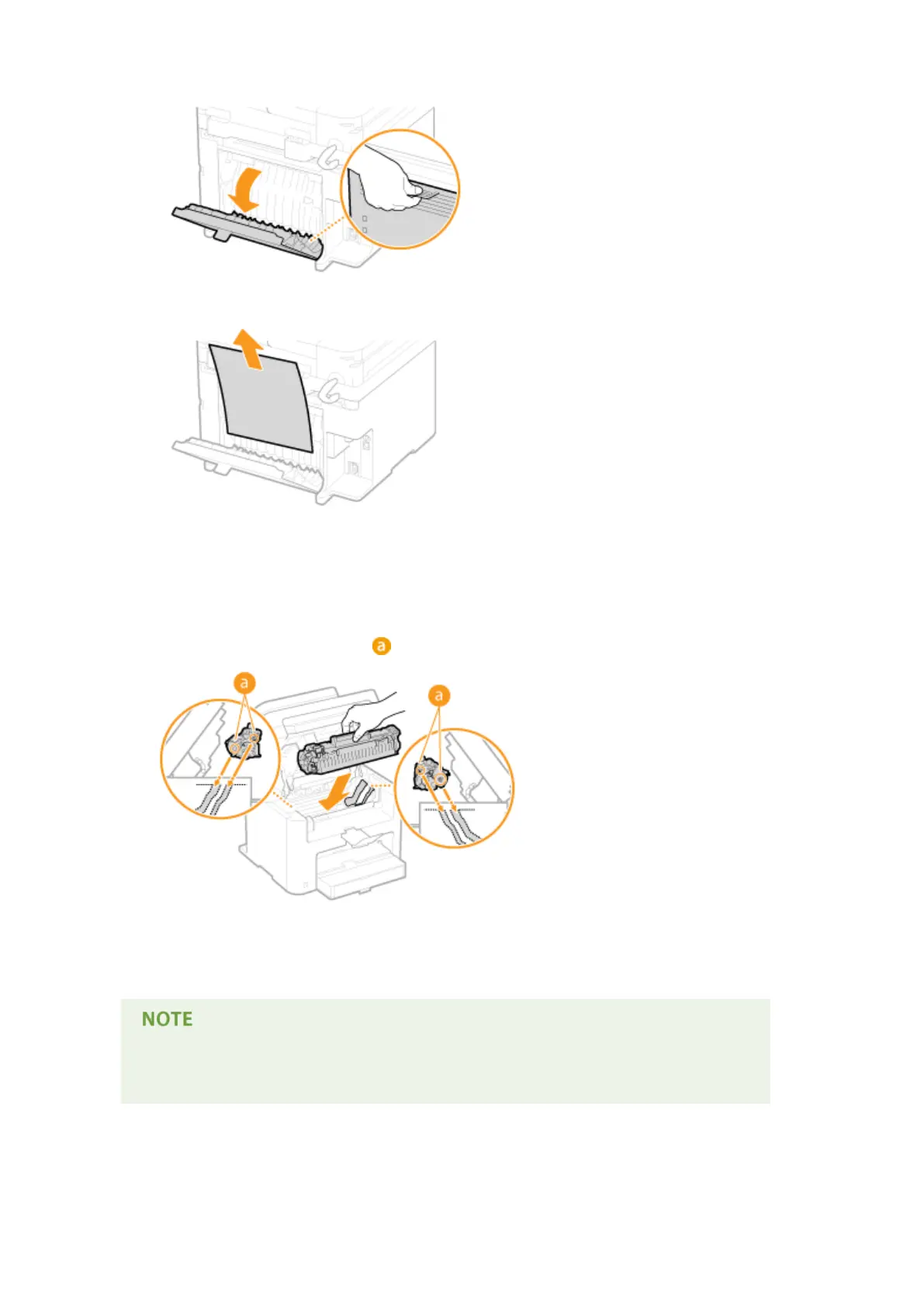 a

a

a

NOTE