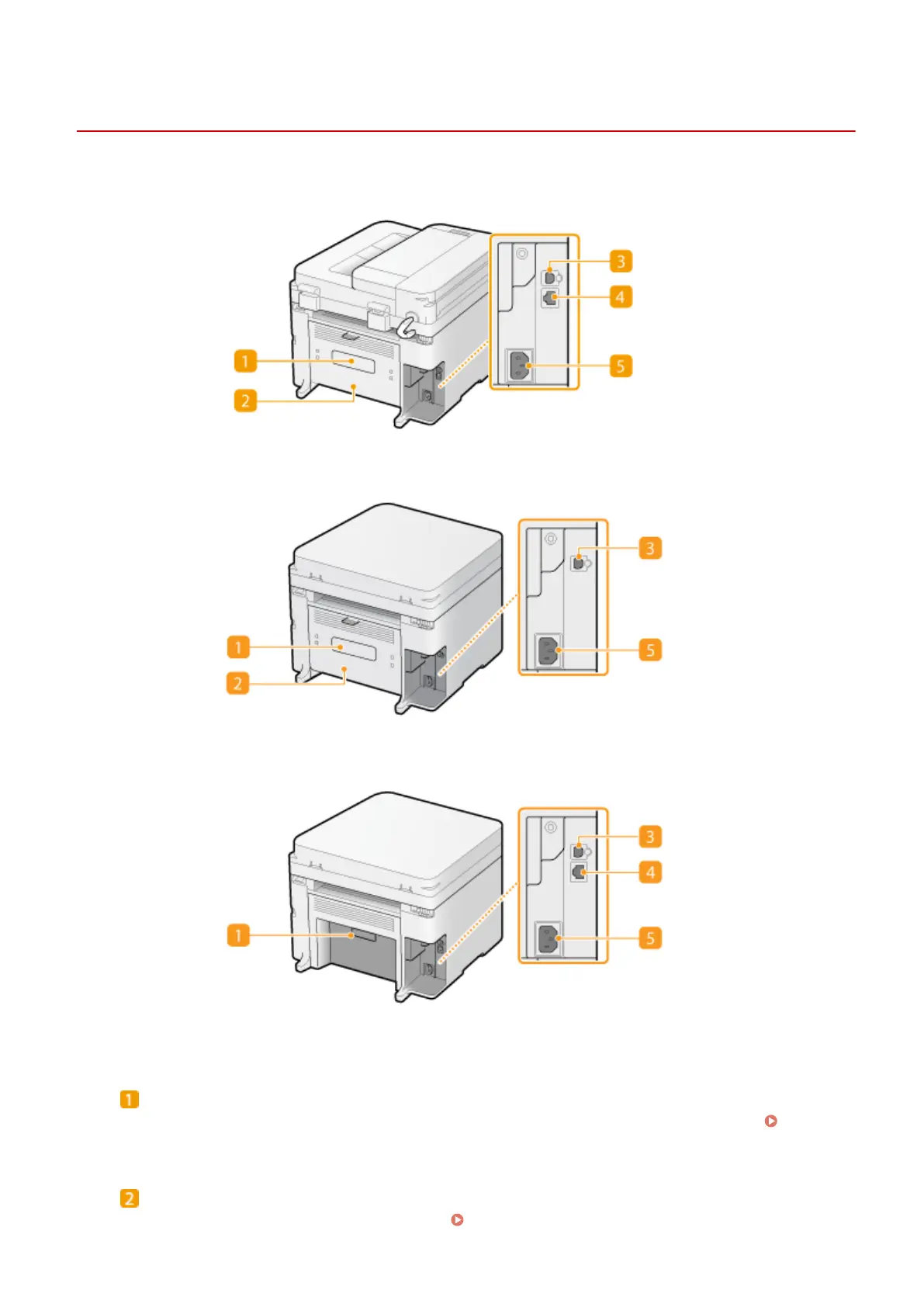 3
4
1
5
2

3
1
5
2

3
4
1
5

1

2