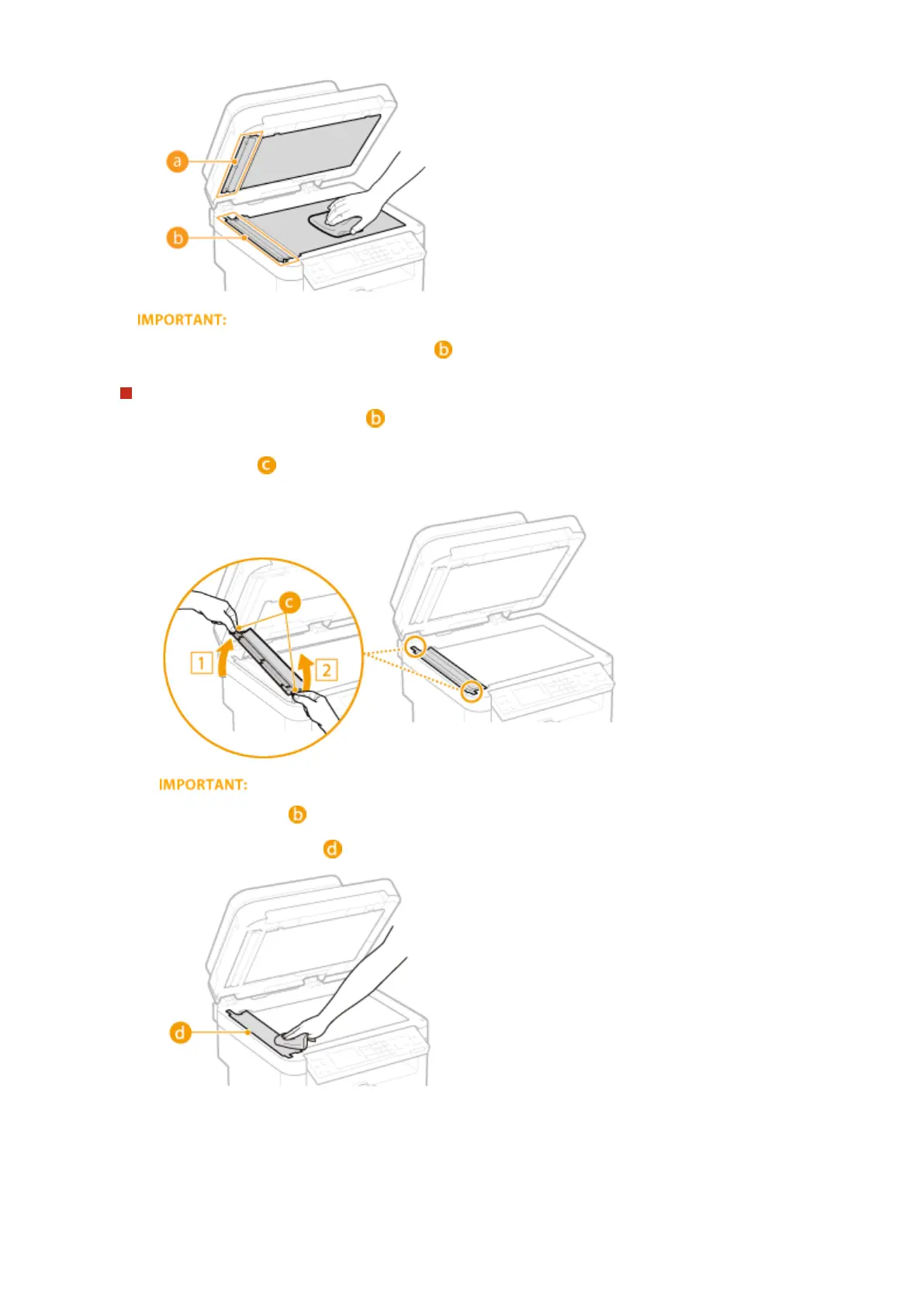 a

b

IMPORTANT:

b

b

c

c

1

2

IMPORTANT:

b

d

d