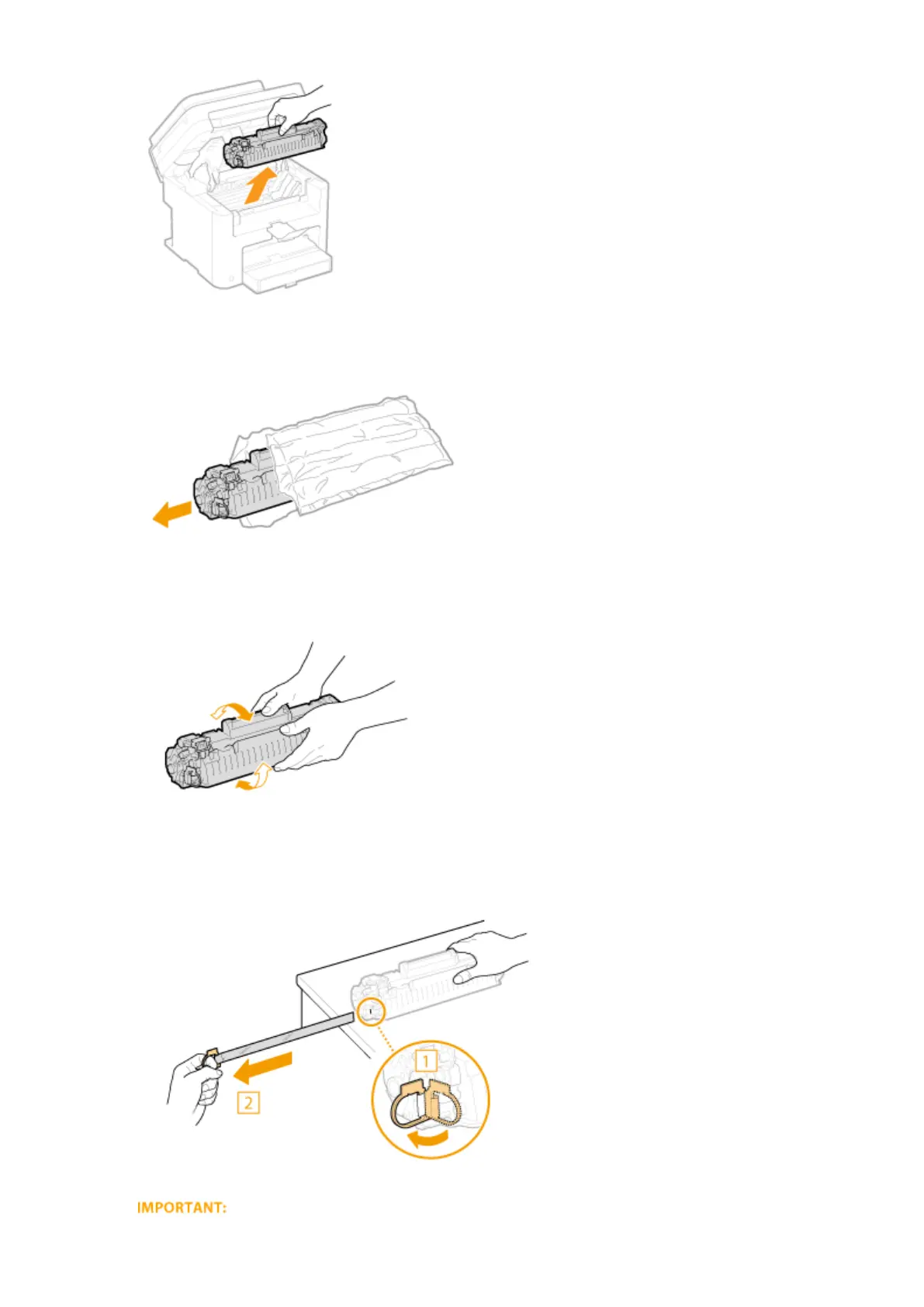 1

2

IMPORTANT: