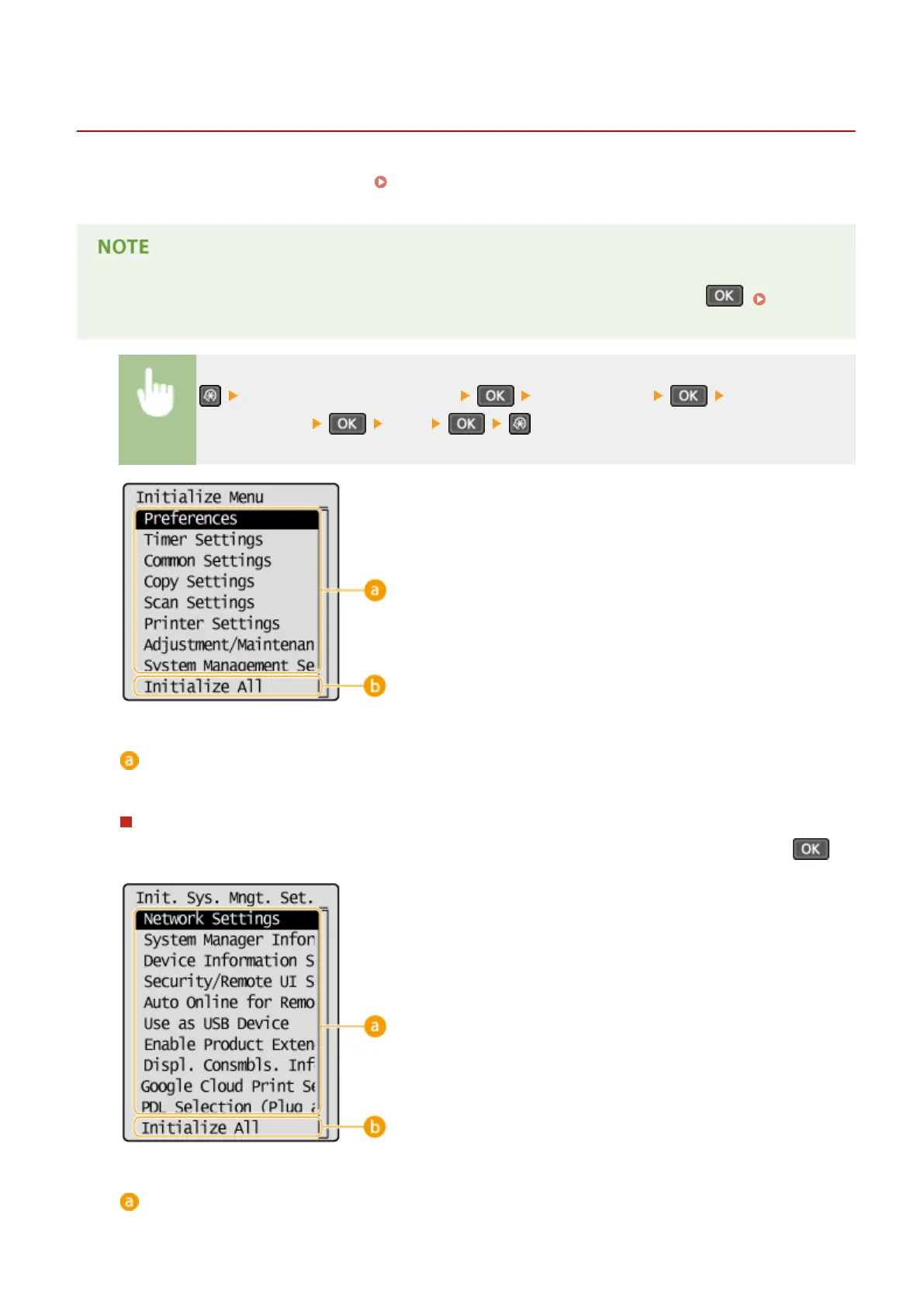 NOTE

OK

OK OK
OK OK

Initialize Menu
Preferences
Timer Settings
Common Settings
Copy Settings
Scan Settings
Printer Settings
Adjustment/Maintenan
System Management Se
Initialize All

a
b

a

OK

Init. Sys. Mngt. Set.
Network Settings
System Manager Infor
Device Information S
Security/Remote UI S
Auto Online for Remo
Use as USB Device
Enable Product Exten
Displ. Consmbls. Inf
Google Cloud Print Se
PDL Selection (Plug a
Initialize All

a
b

a