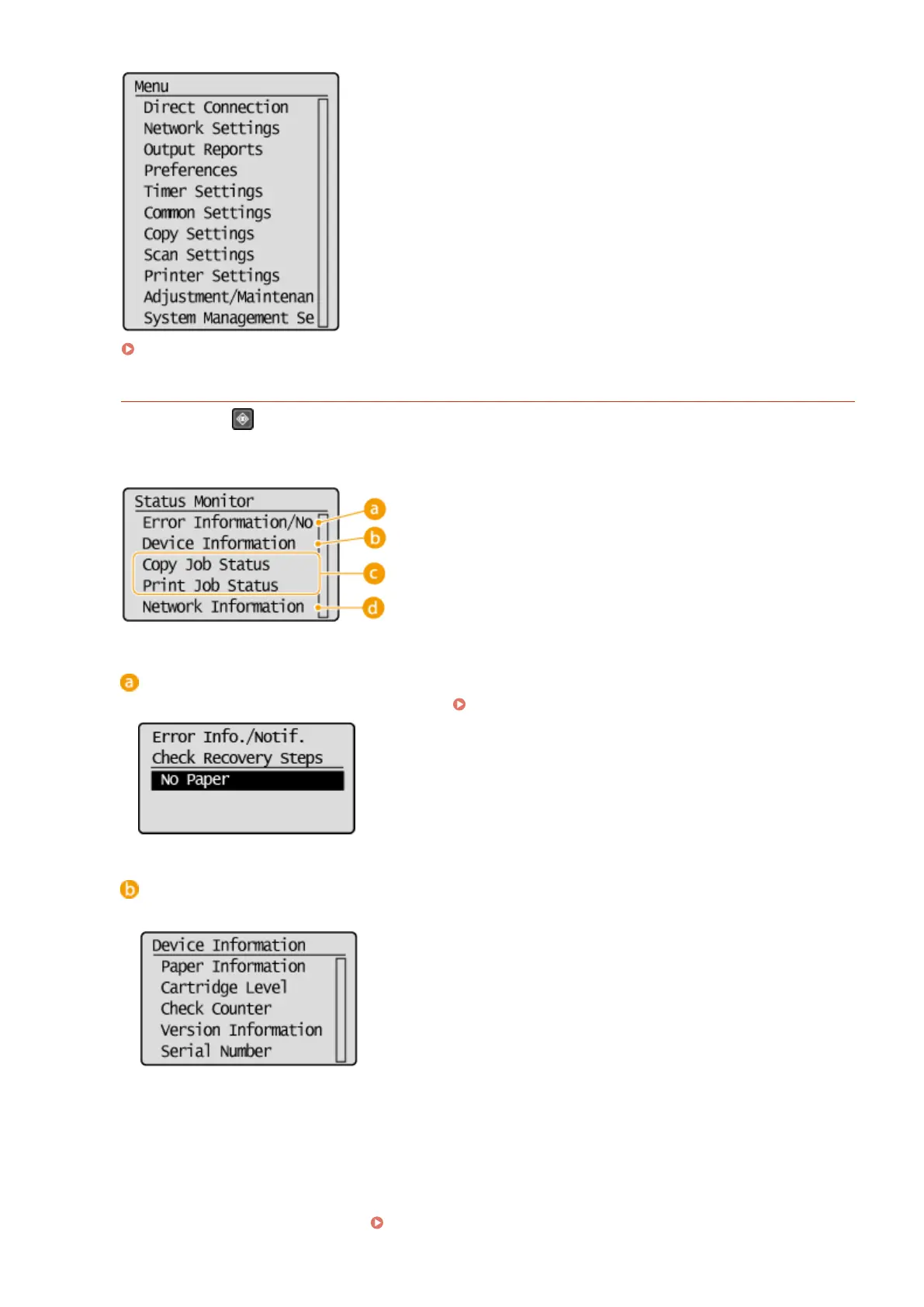 Menu
Direct Connection
Network Settings
Output Reports
Preferences
Timer Settings
Common Settings
Copy Settings
Scan Settings
Printer Settings
Adjustment/Maintenan
System Management Se

Status Monitor
Error Information/No
Device Information
Copy Job Status
Print Job Status
Network Information
a
b
c
d

a

Error Info./Notif.
Check Recovery Steps
No Paper

b

Device Information
Paper Information
Cartridge Level
Check Counter
Version Information
Serial Number