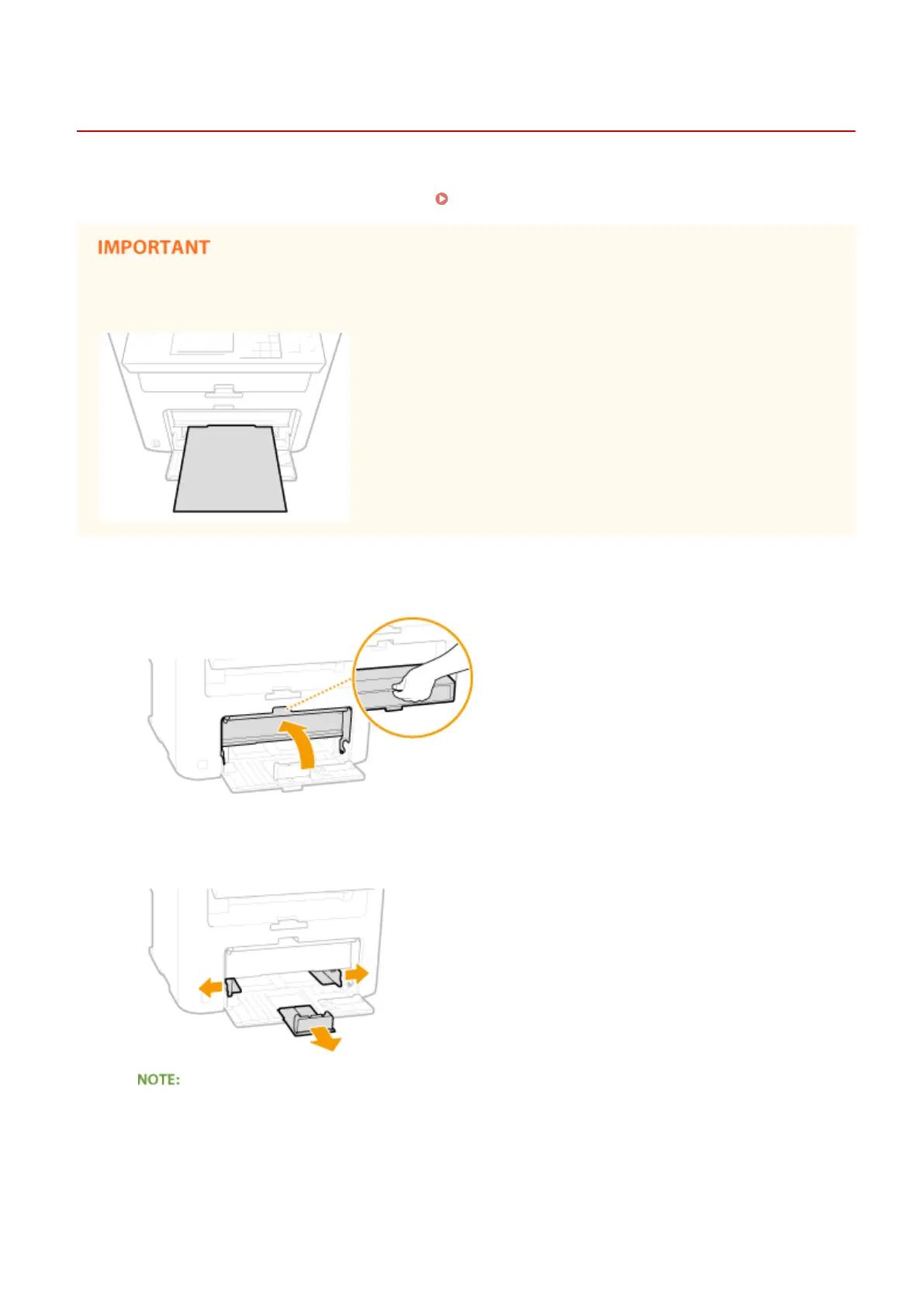 IMPORTANT

NOTE: