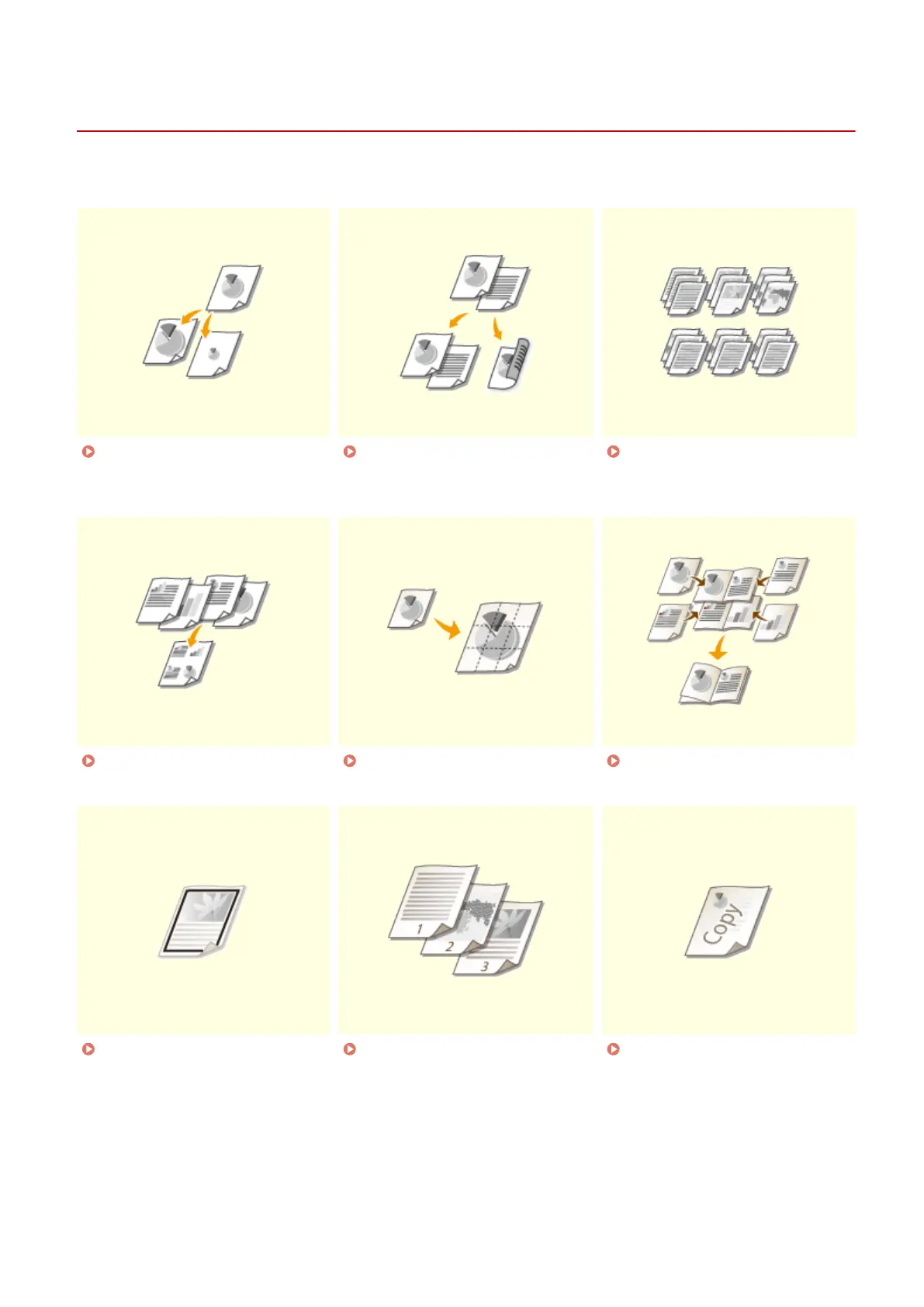 1

2

3

Copy