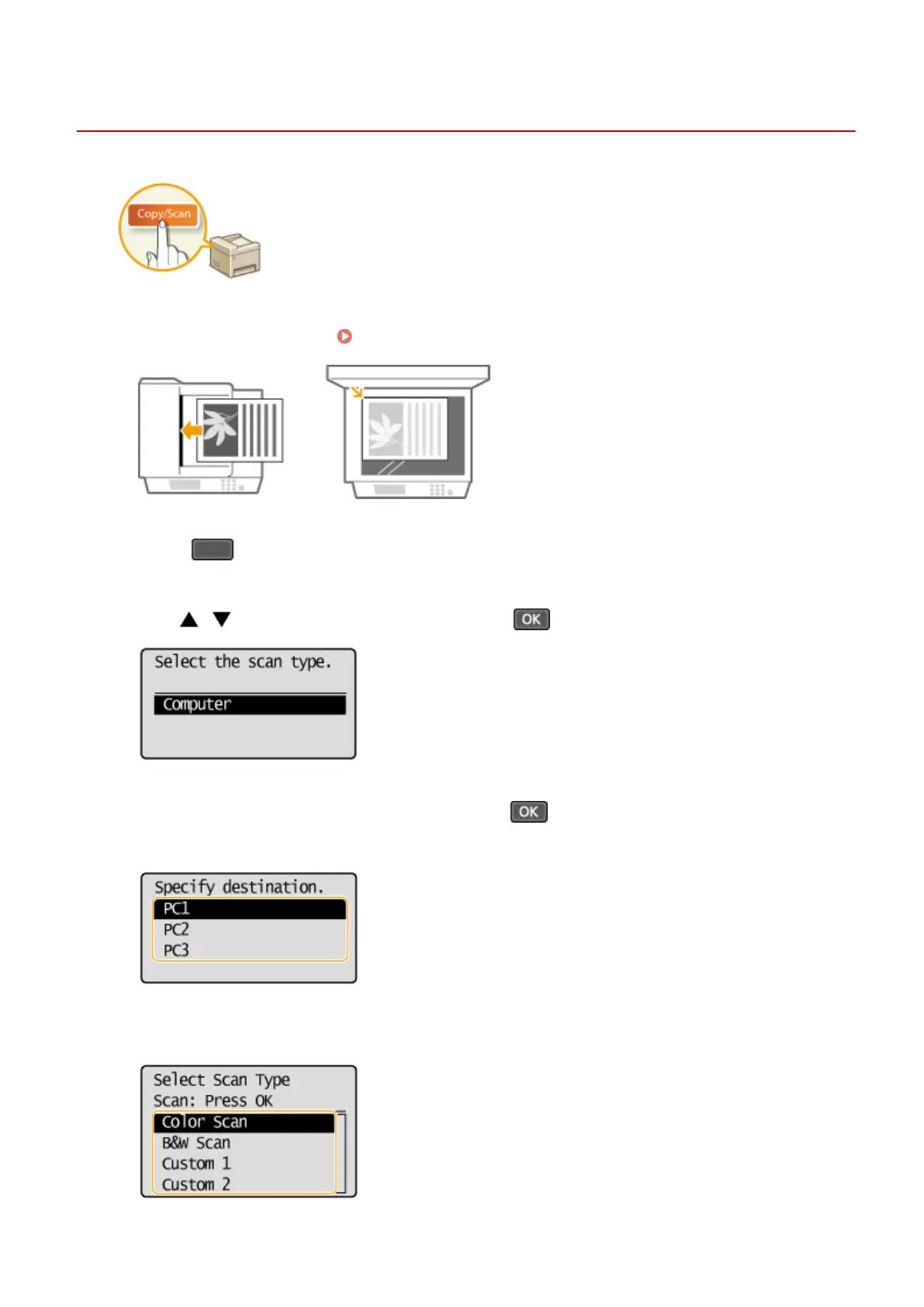 Copy/Scan

OK

Select the scan type.
Computer

OK

Specify destination.
PC1
PC2
PC3

Select Scan Type
Scan: Press OK
Color Scan
B&W Scan
Custom 1
Custom 2