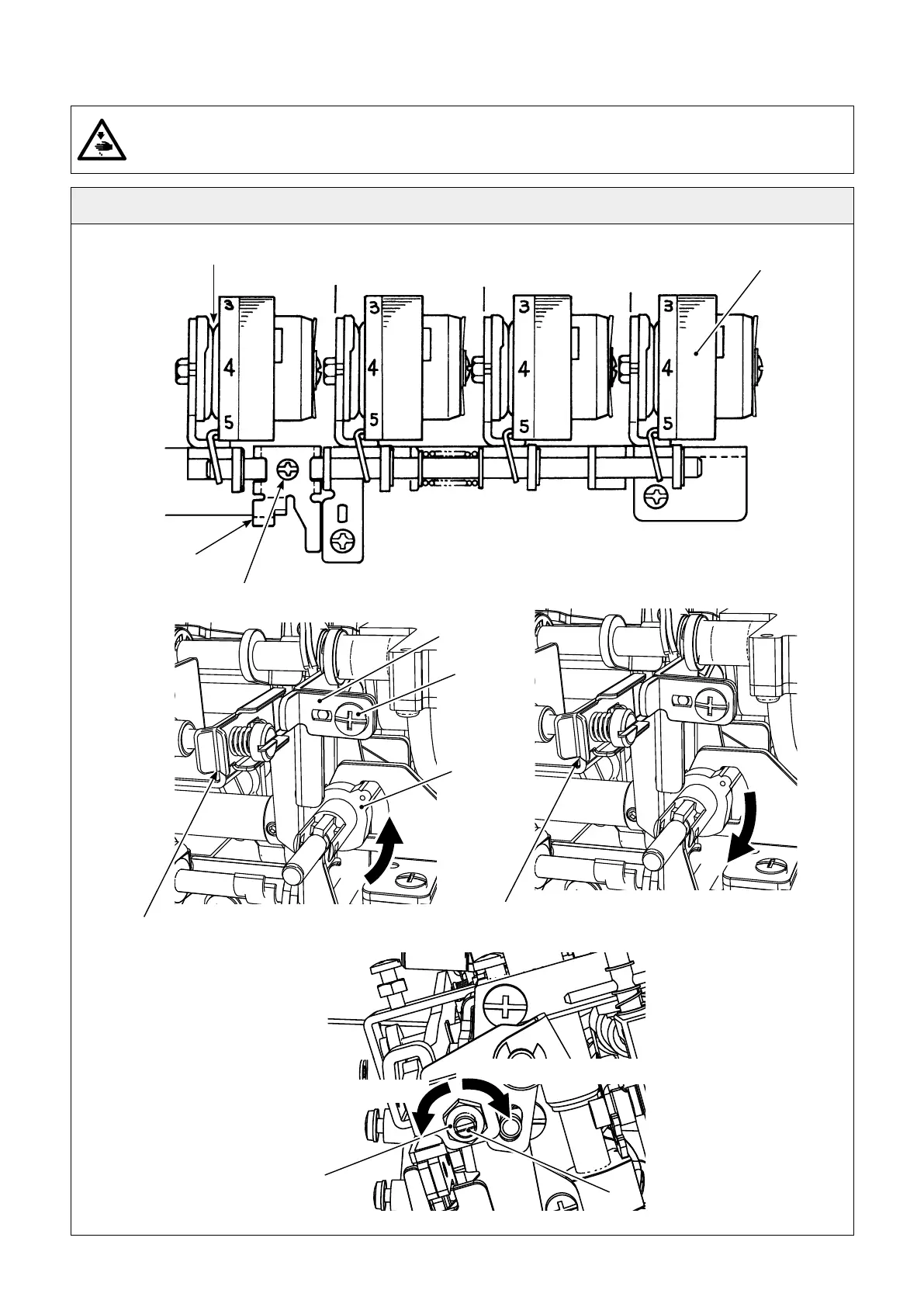 3
4
5
3
4
5
3
4
5
3
4
5