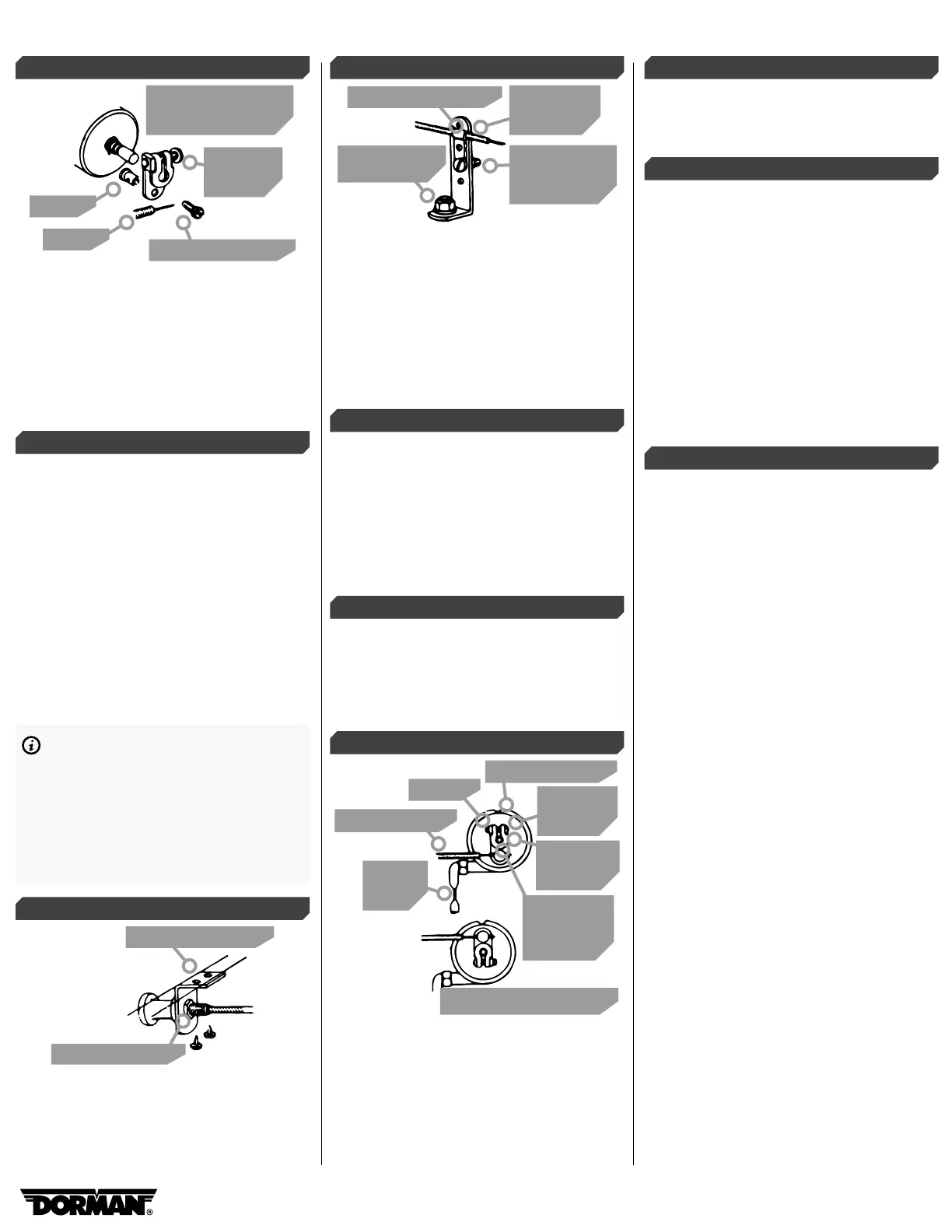 DORMAN®