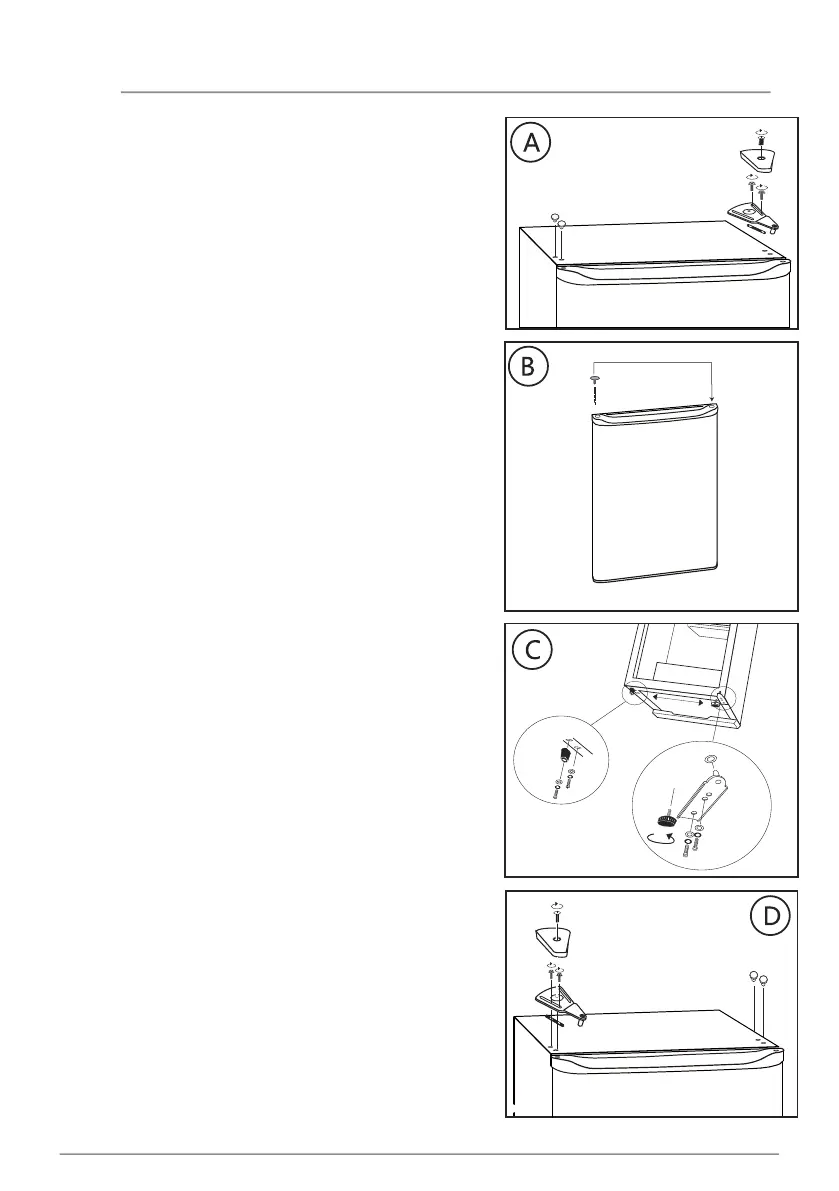 A

B

C

D