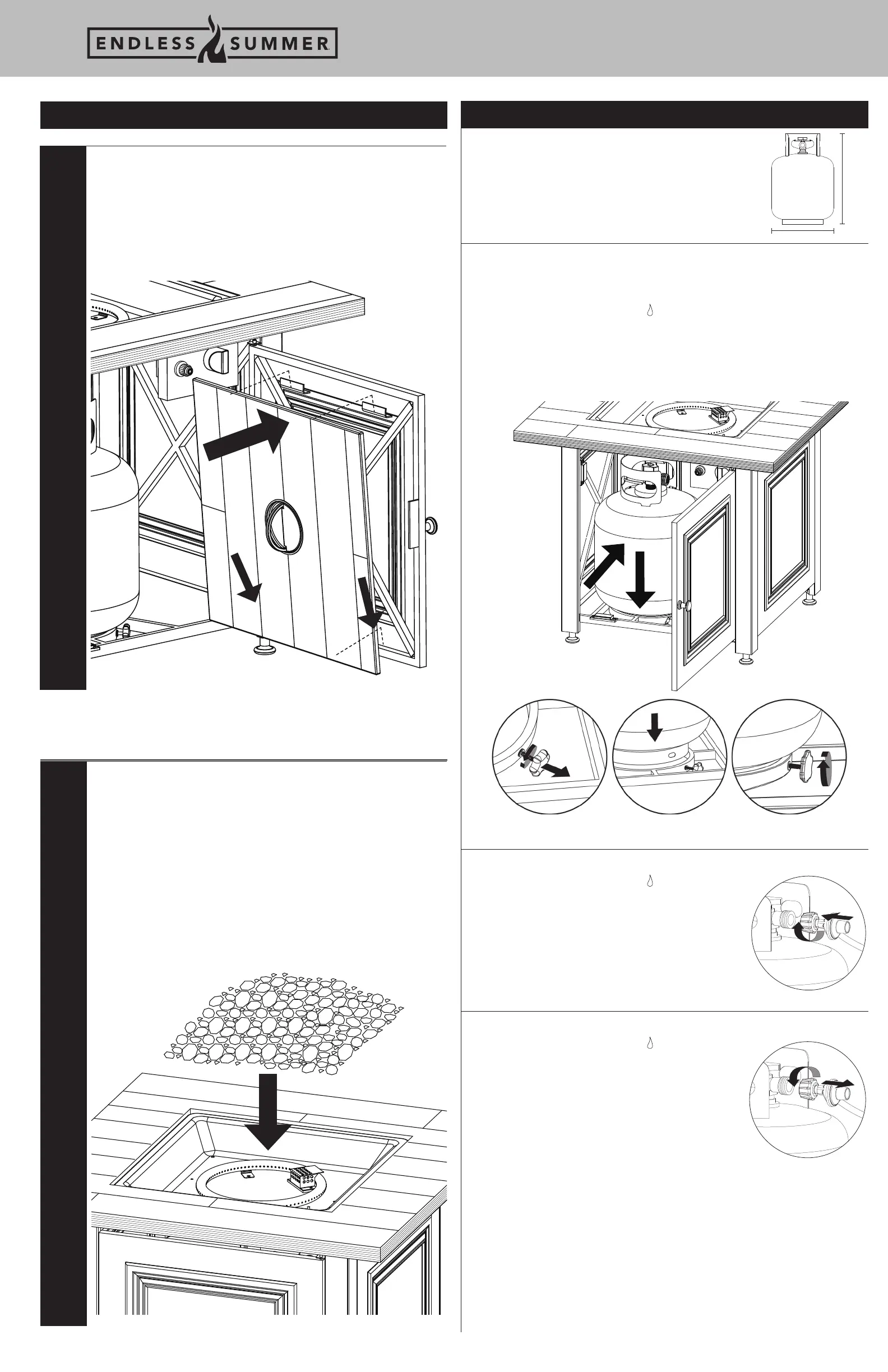 ENDLESS SUMMER