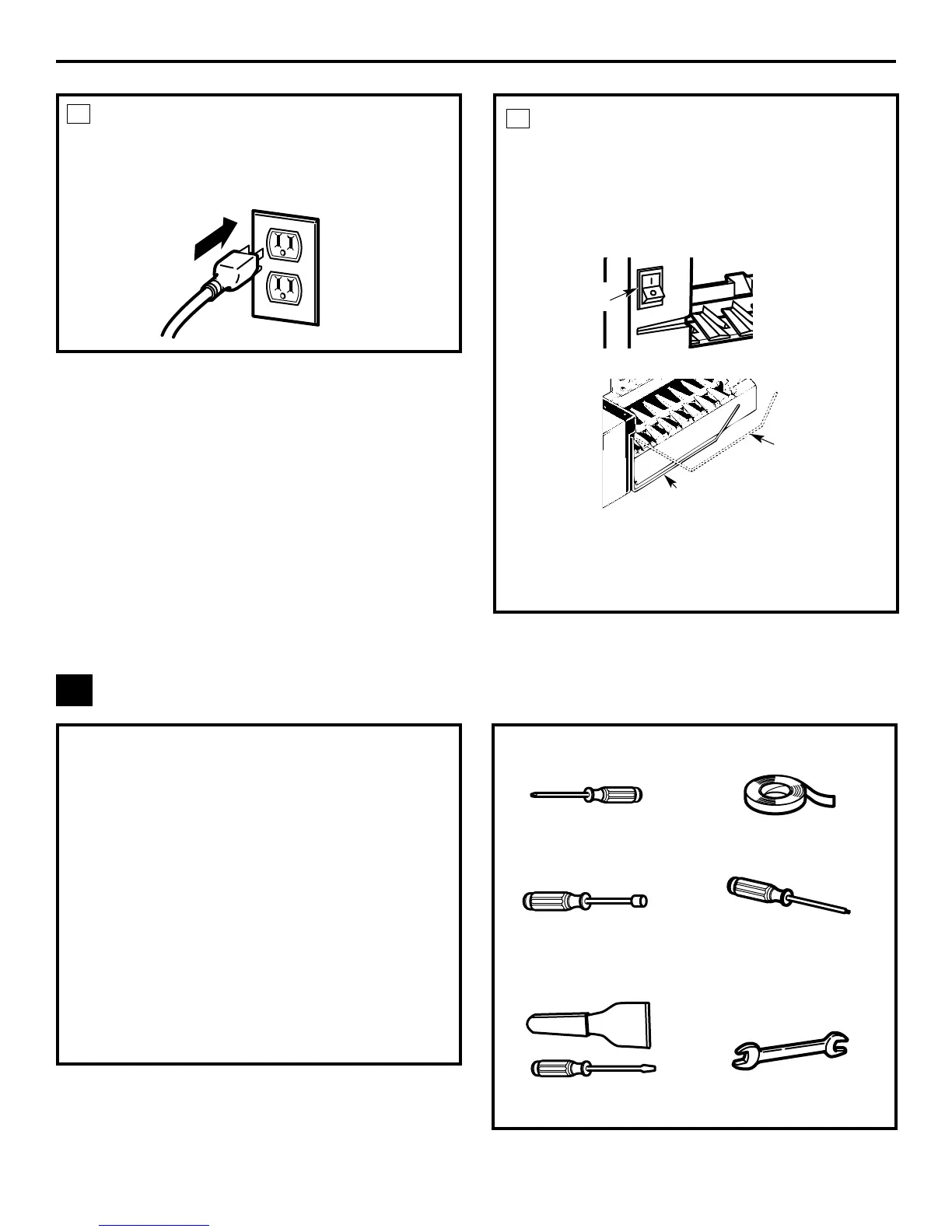 I
O