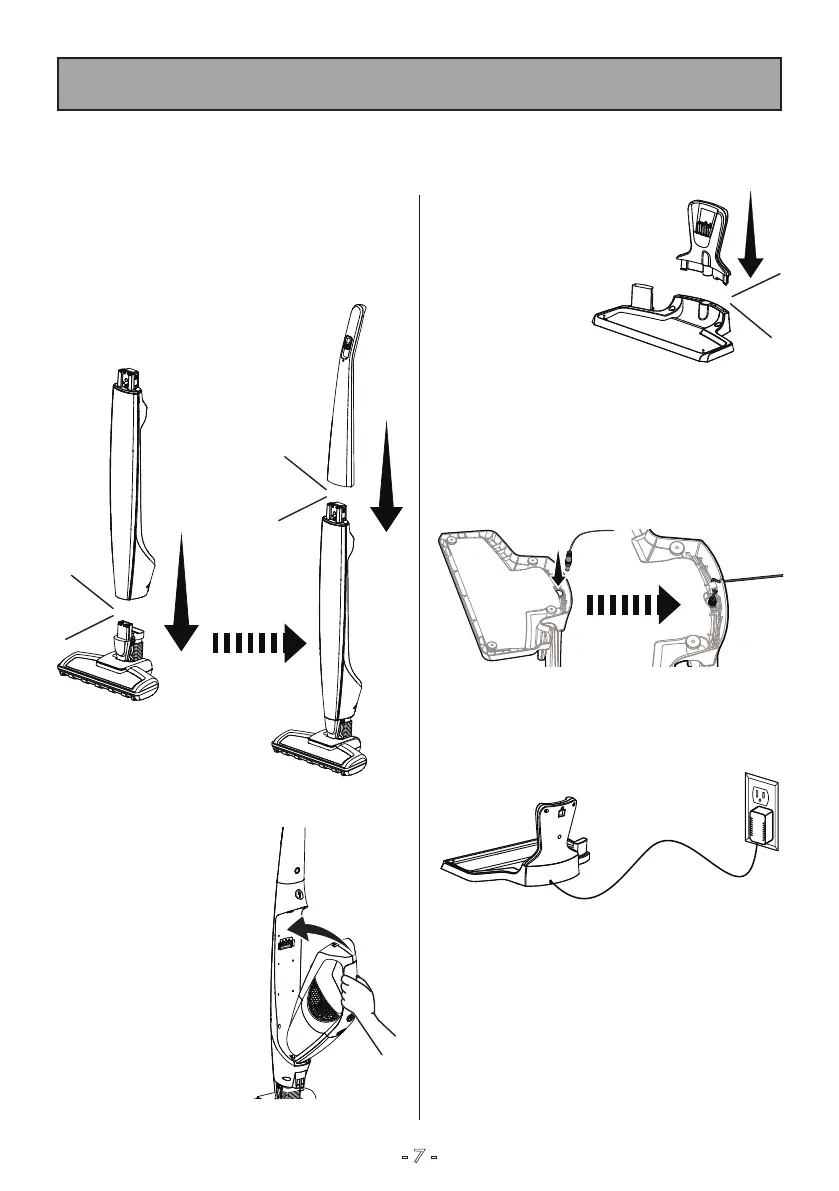 - 7 -