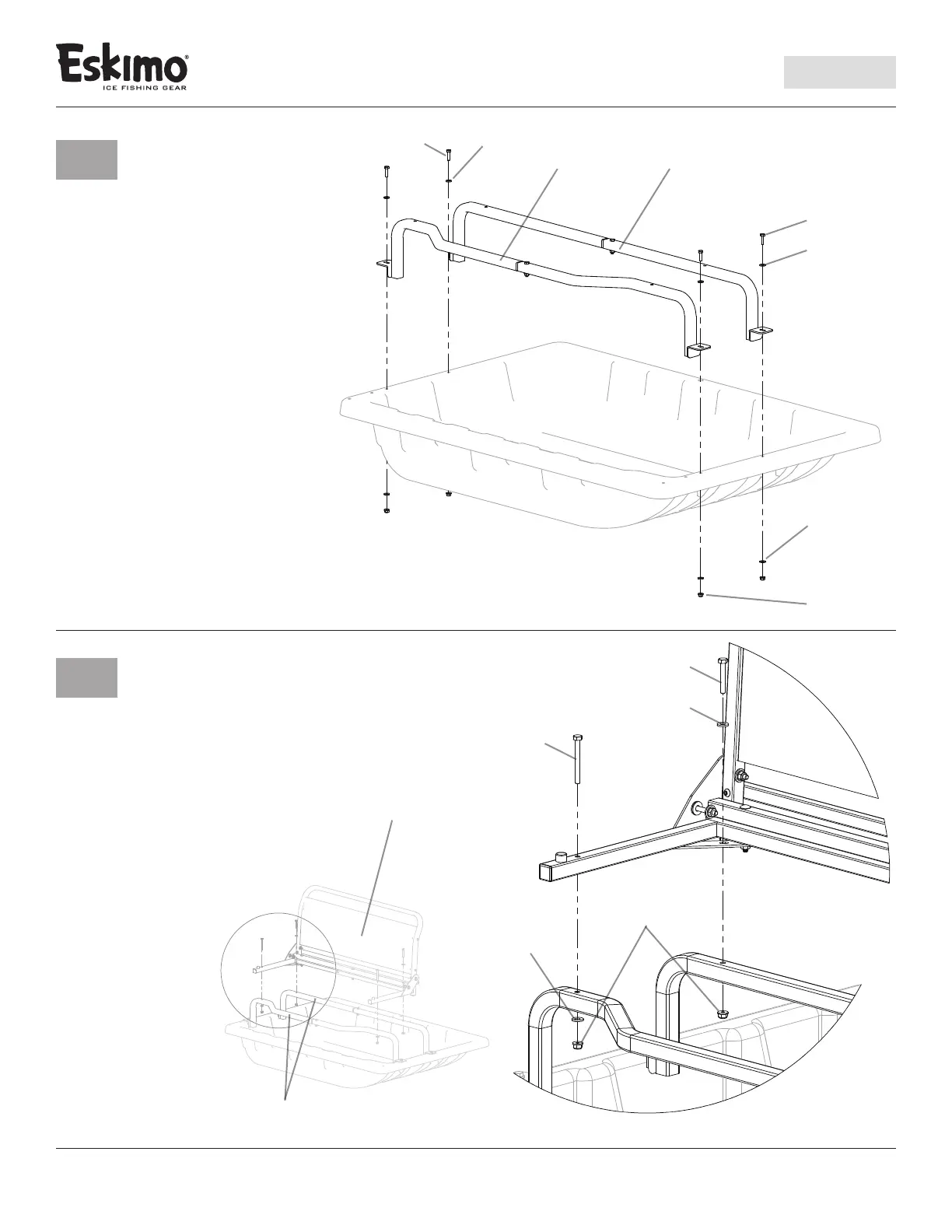 Eskimo®
ICE FISHING GEAR