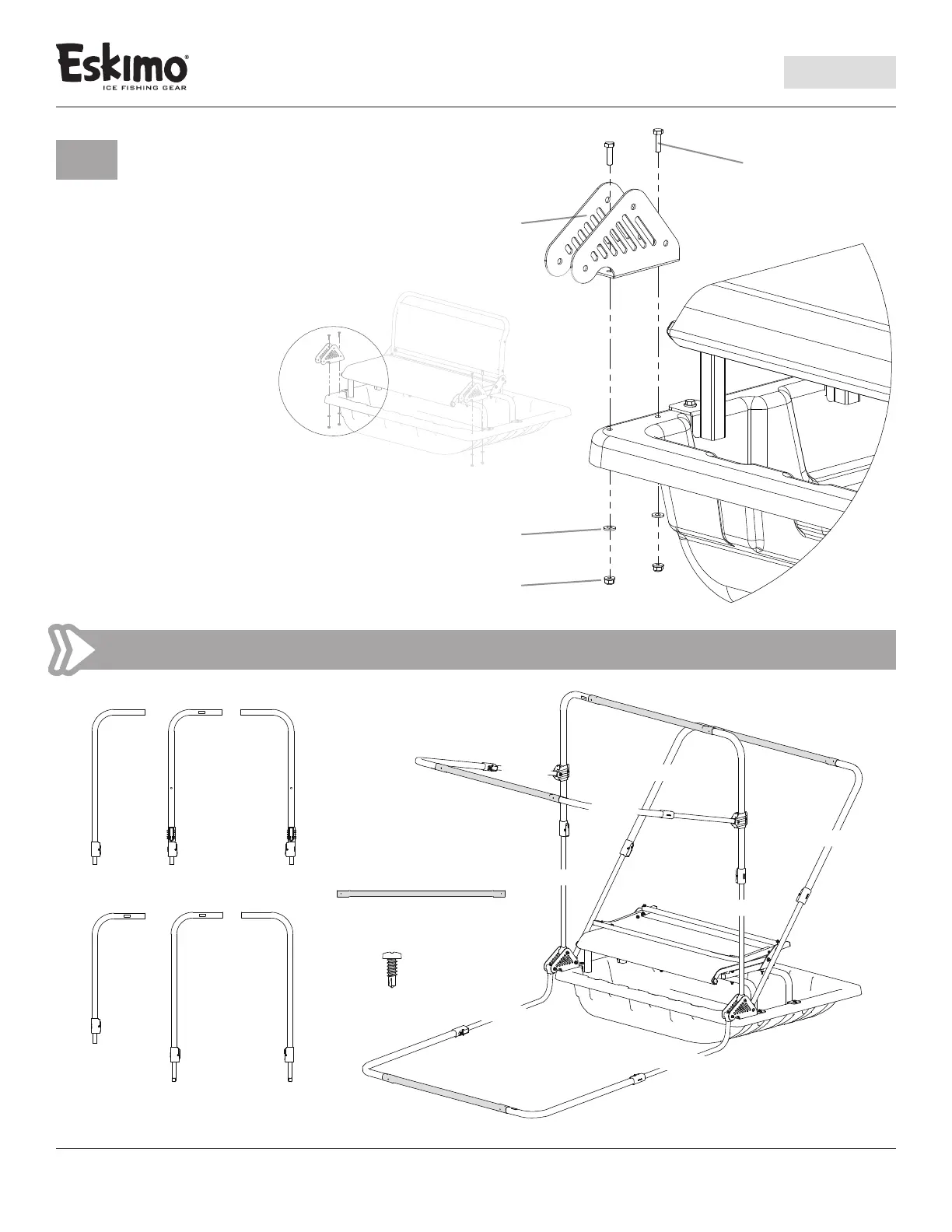 Eskimo®
ICE FISHING GEAR