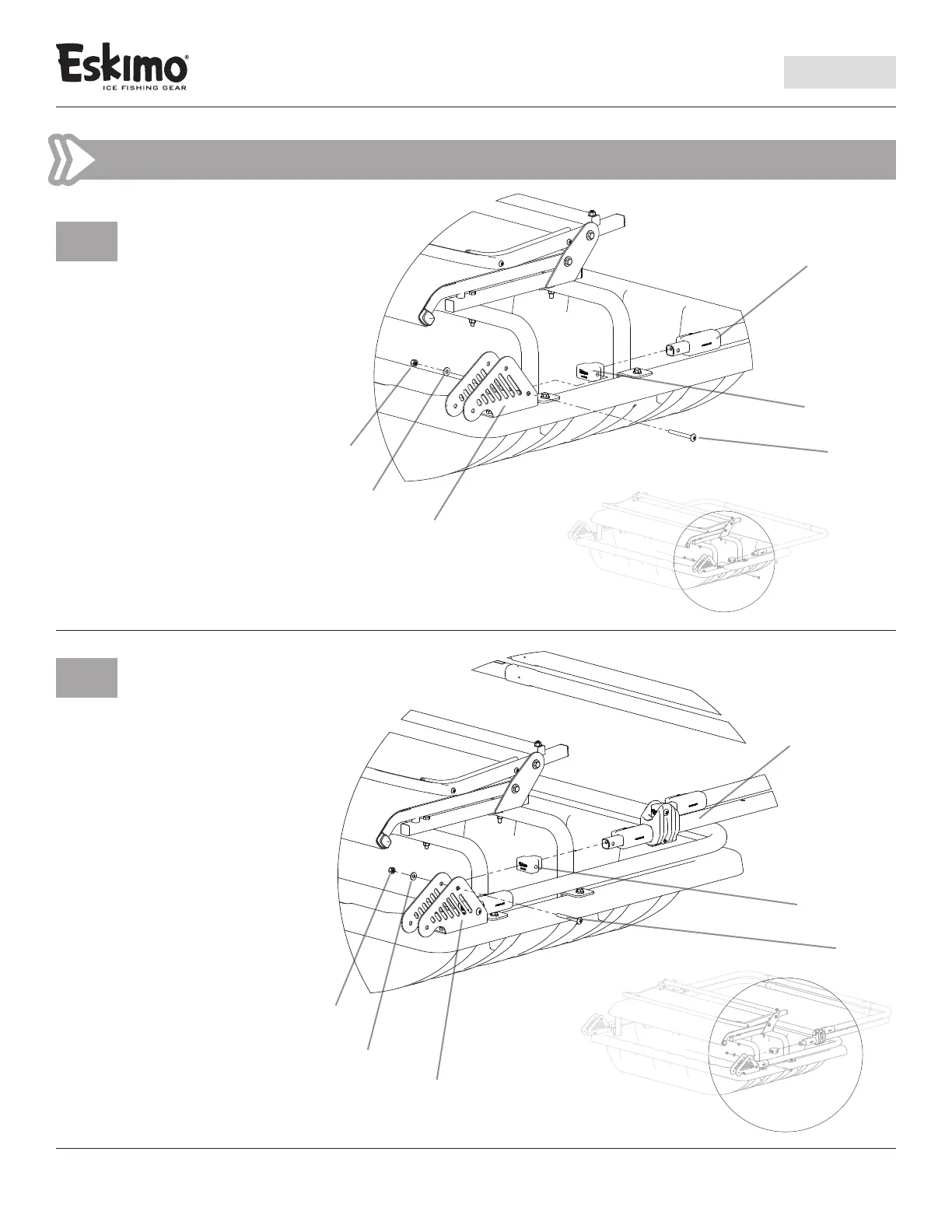 Eskimo®
ICE FISHING GEAR