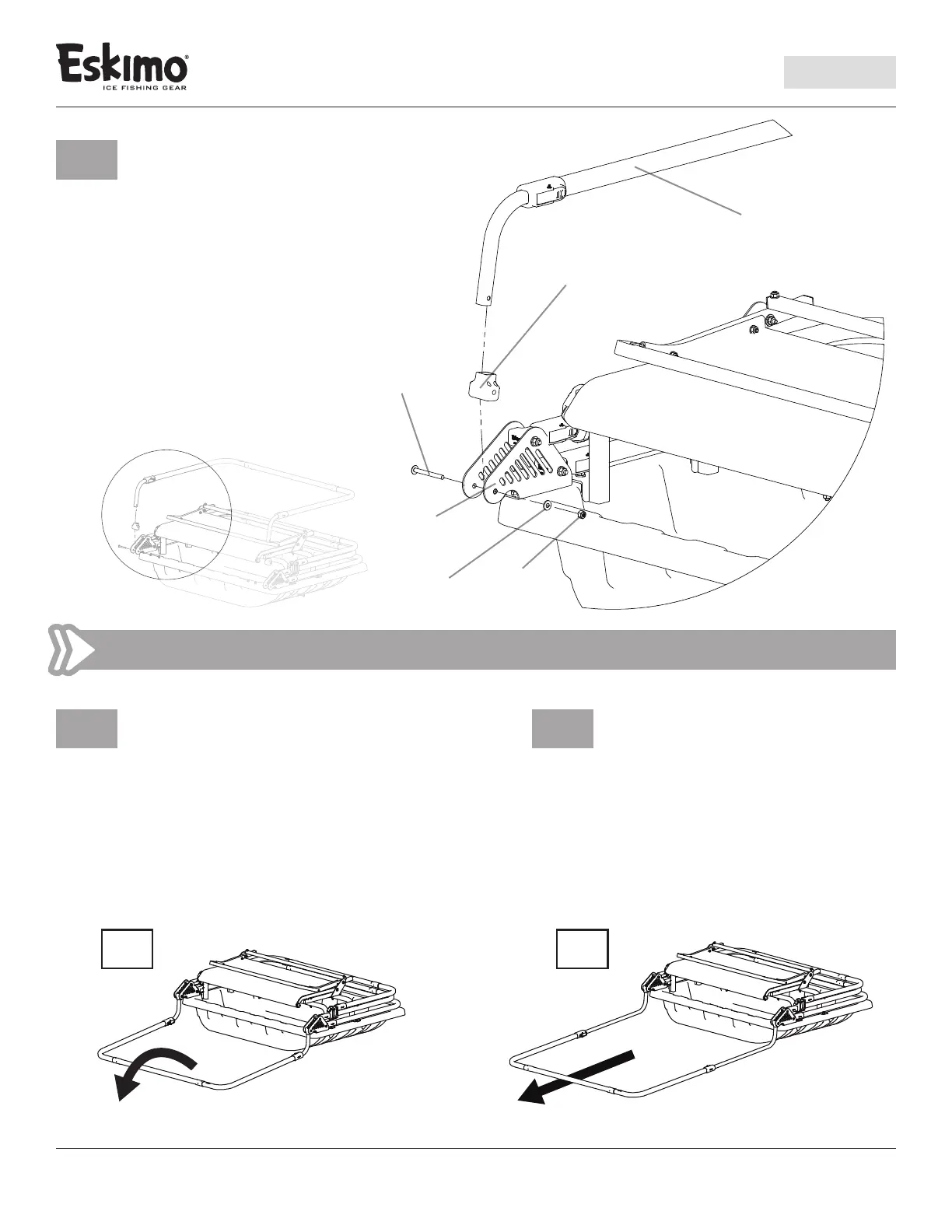 Eskimo®
ICE FISHING GEAR