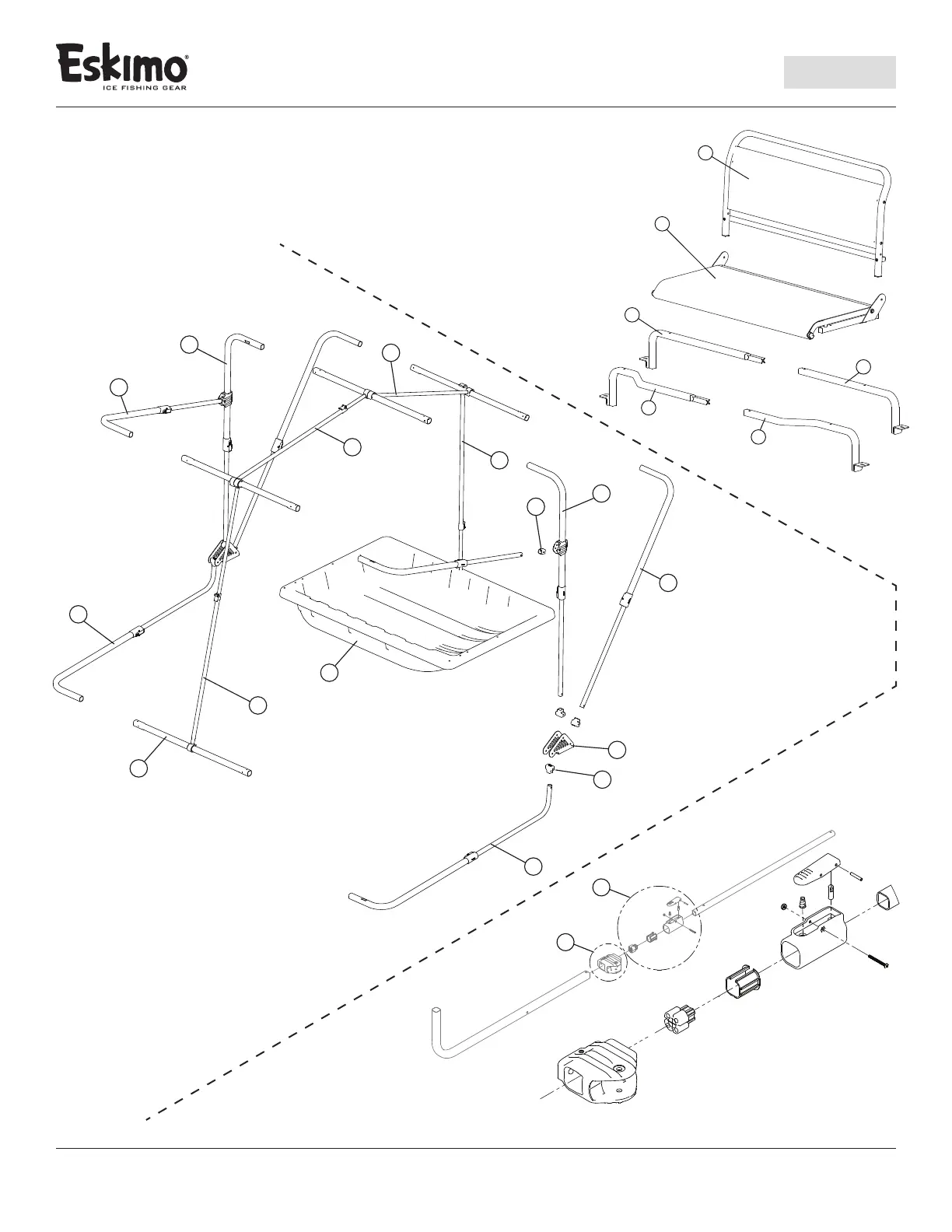 Eskimo®
ICE FISHING GEAR