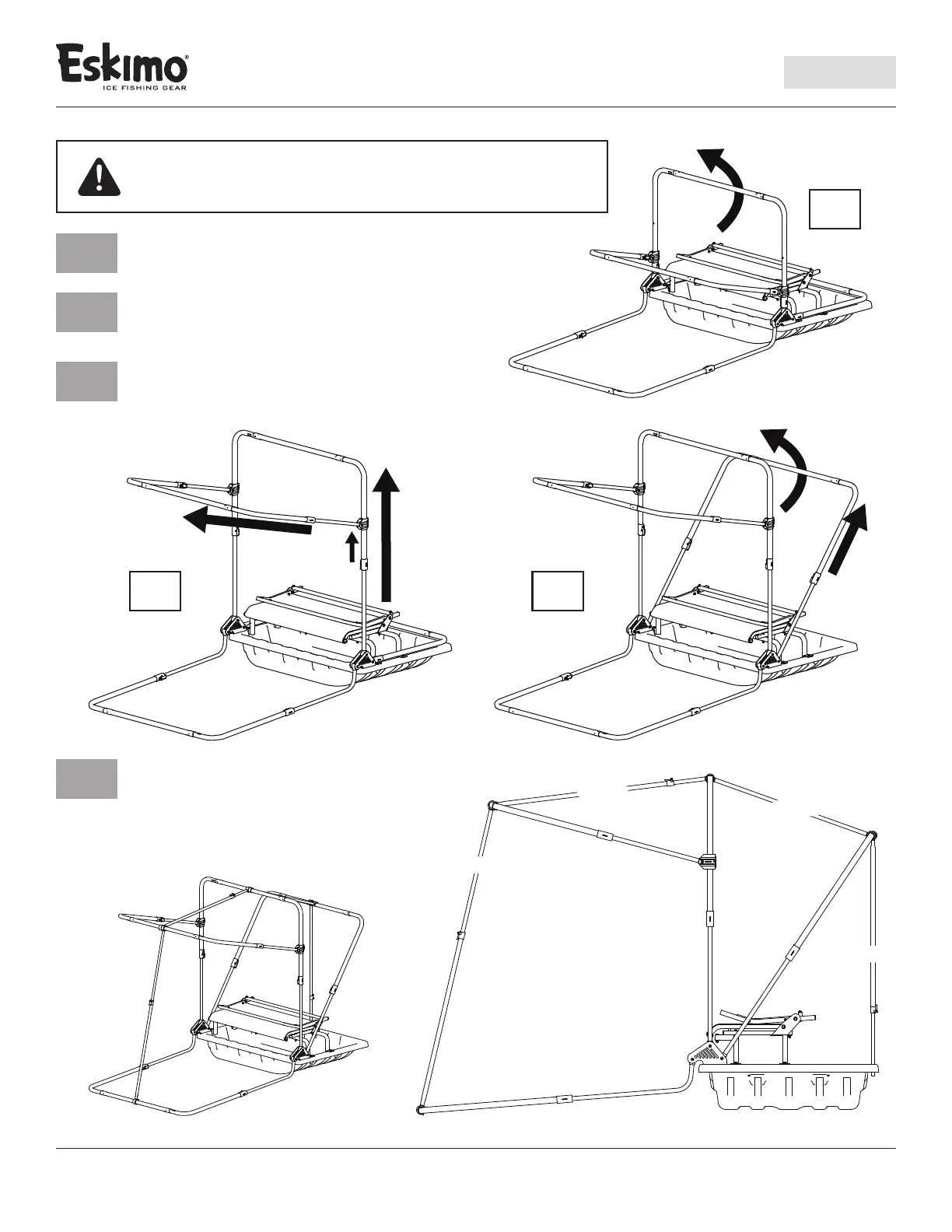 Eskimo®
ICE FISHING GEAR