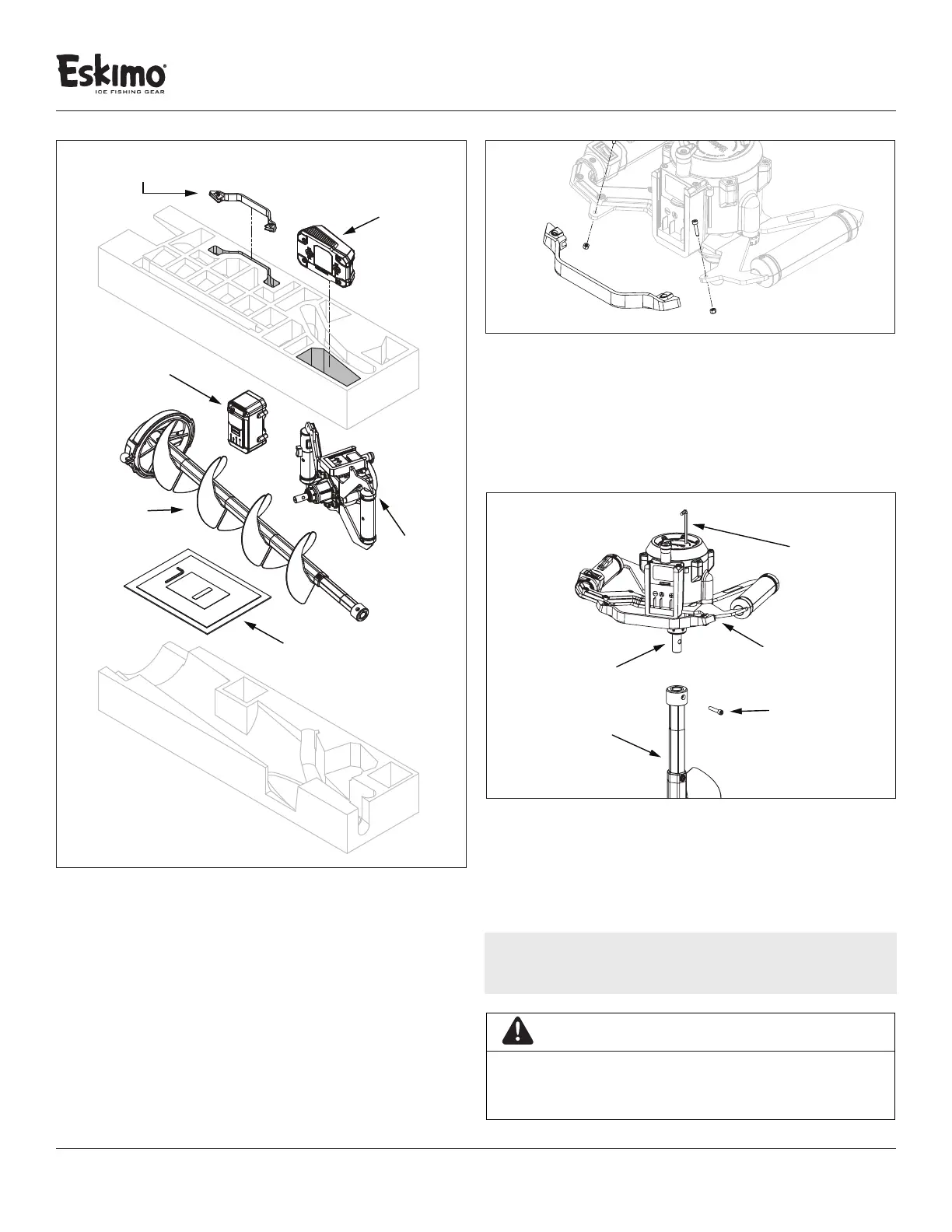 Eskimo®
ICE FISHING GEAR