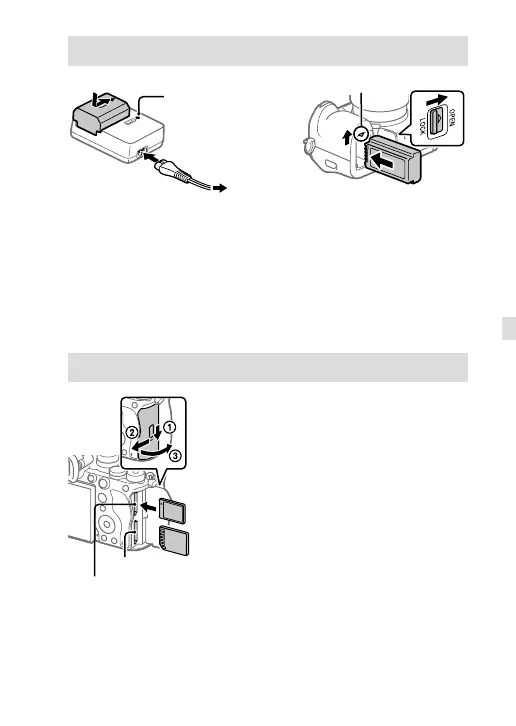 OPEN
LOCK

1
2
3