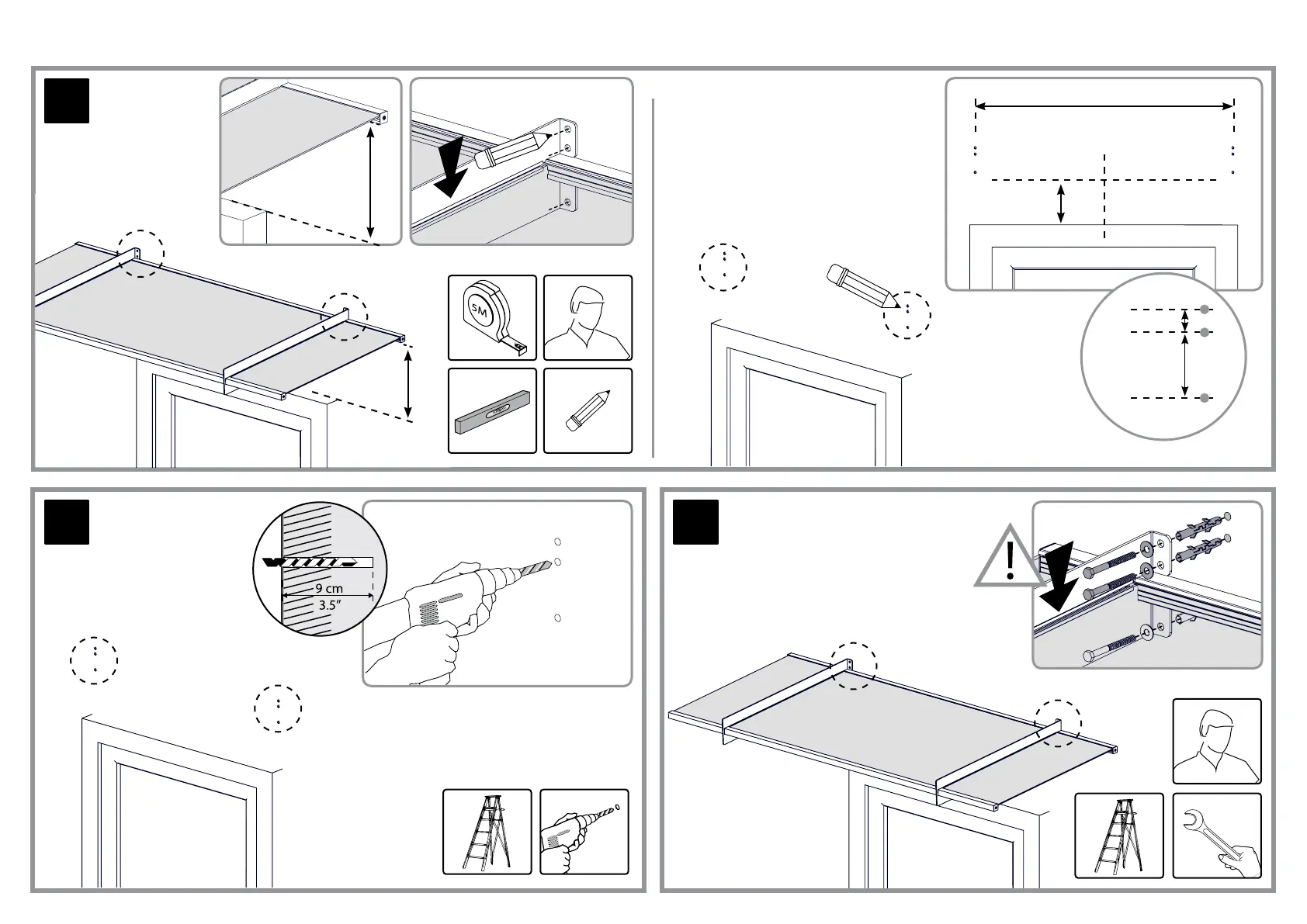 5M

9 cm
3.5"

!