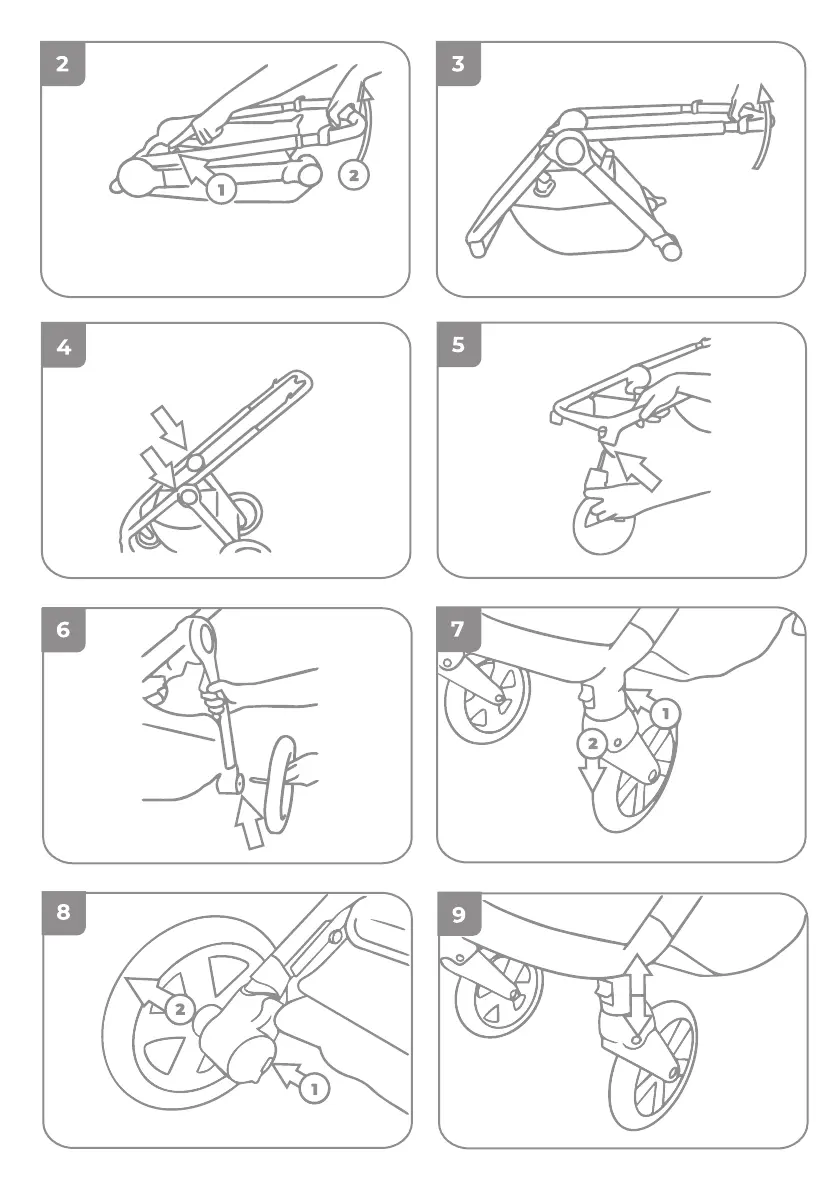 2

1

2

3

4

5

6

7

1

2

8

2

1

9