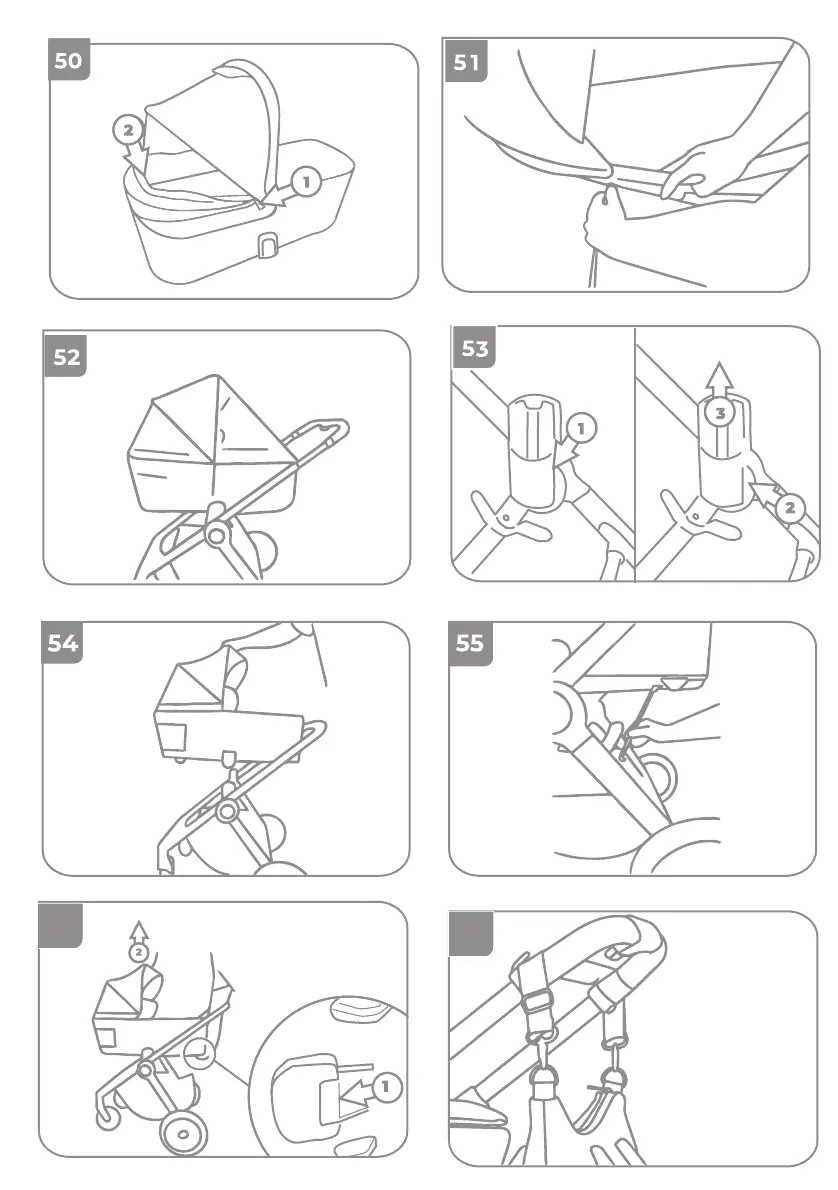 50
2
1
51
52
53
1
3
2
54
55
2
1