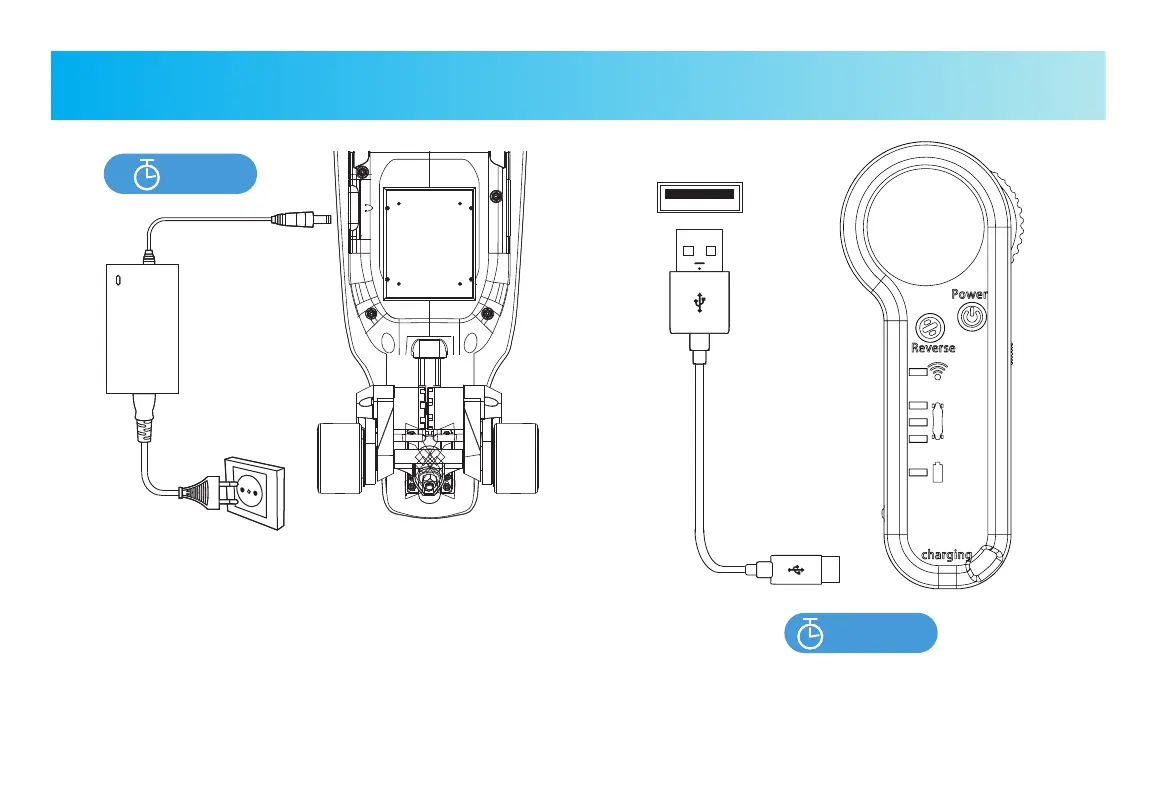 Power
Reverse
charging