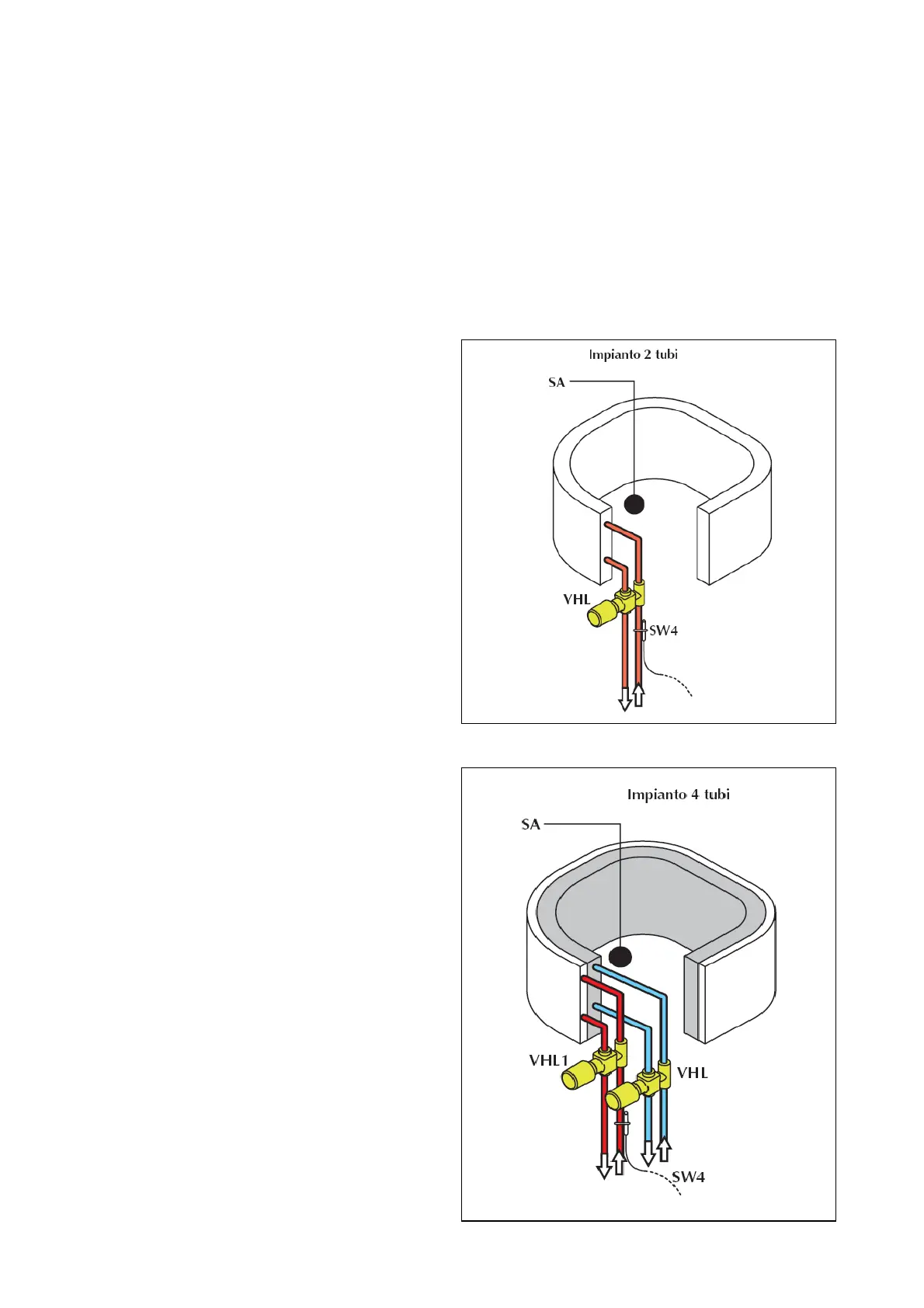 Impianto 2 tubi

SA

VHL

SW4

Impianto 4 tubi

SA

VHL1

VHL

SW4