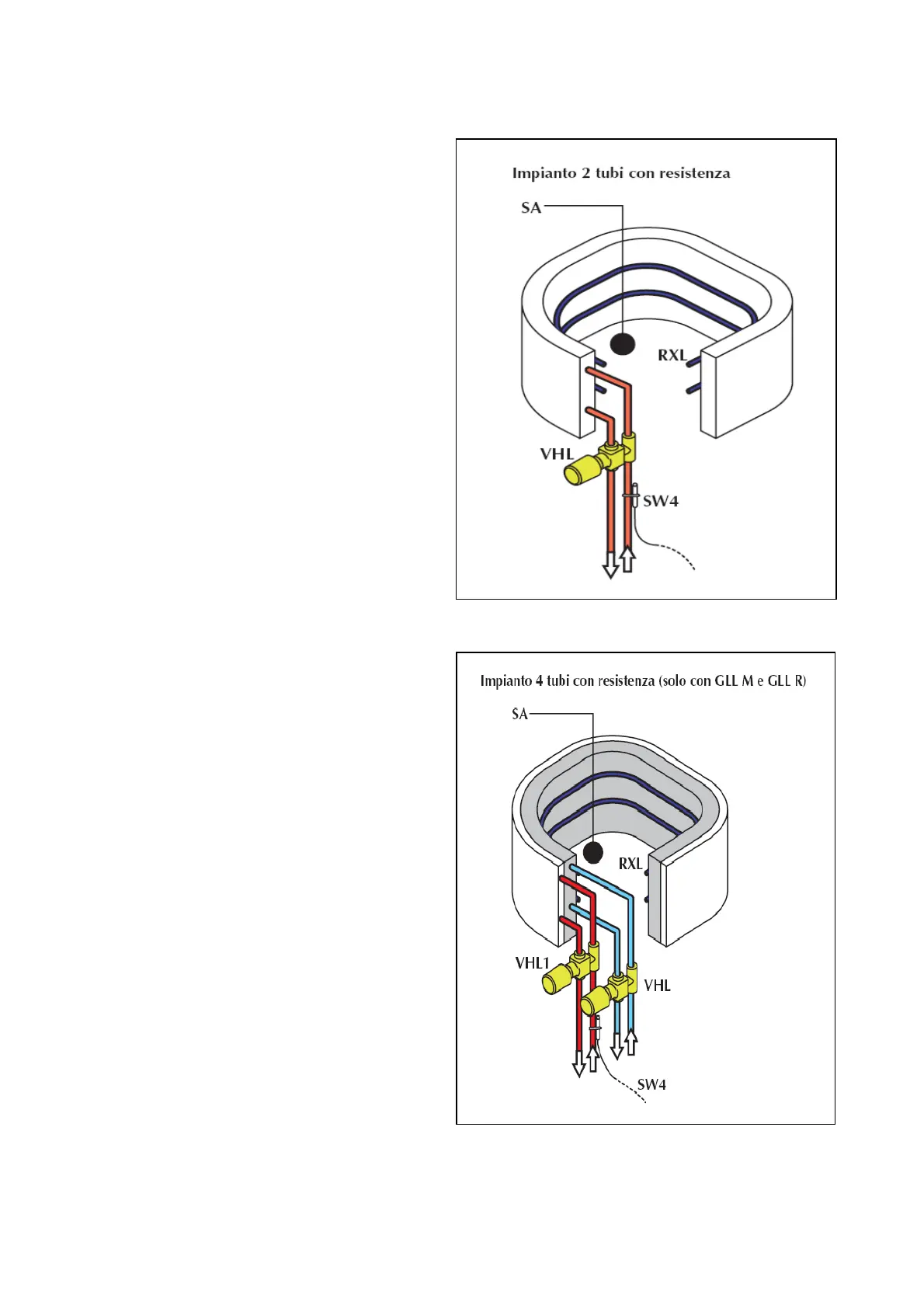 Impianto 2 tubi con resistenza

SA

RXL

VHL

SW4

Impianto 4 tubi con resistenza (solo con GLL M e GLL R)

SA

RXL

VHL1

VHL

SW4