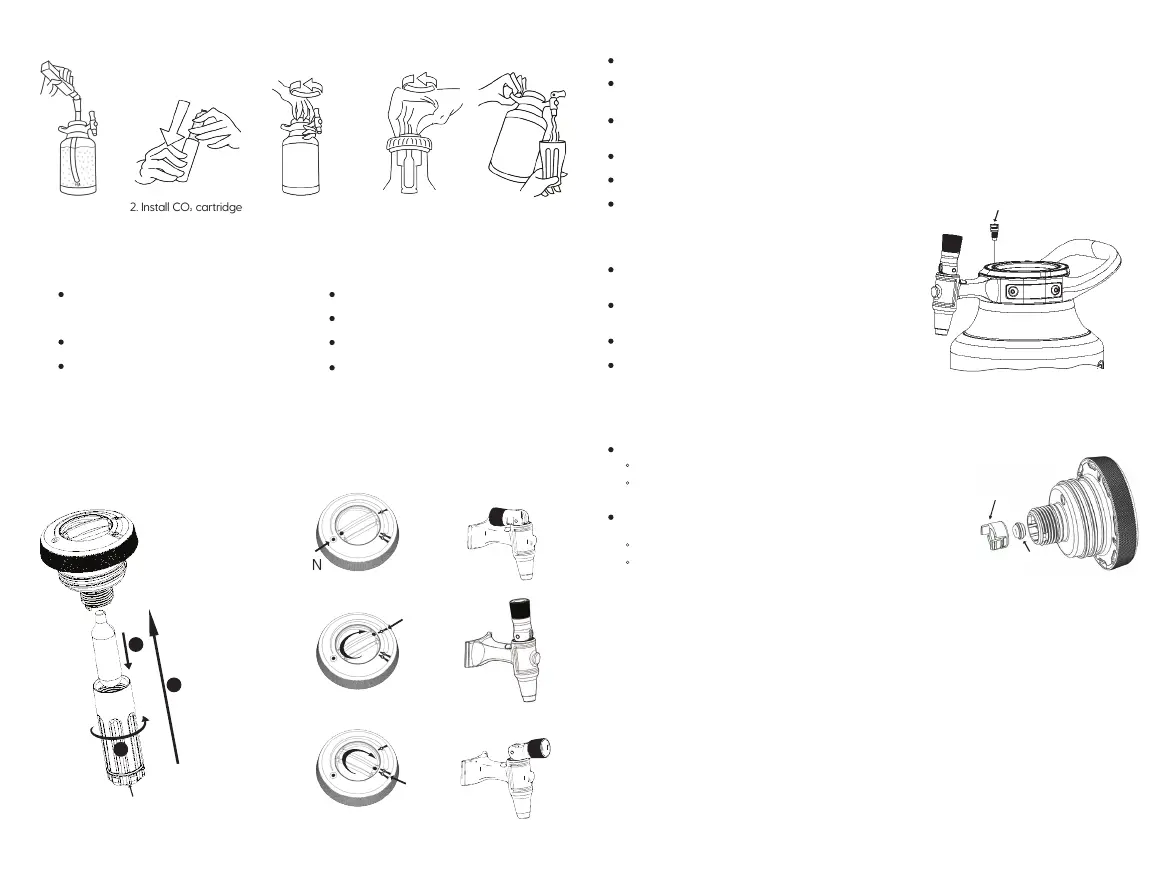 2. Install $CO_2$ cartridge

N